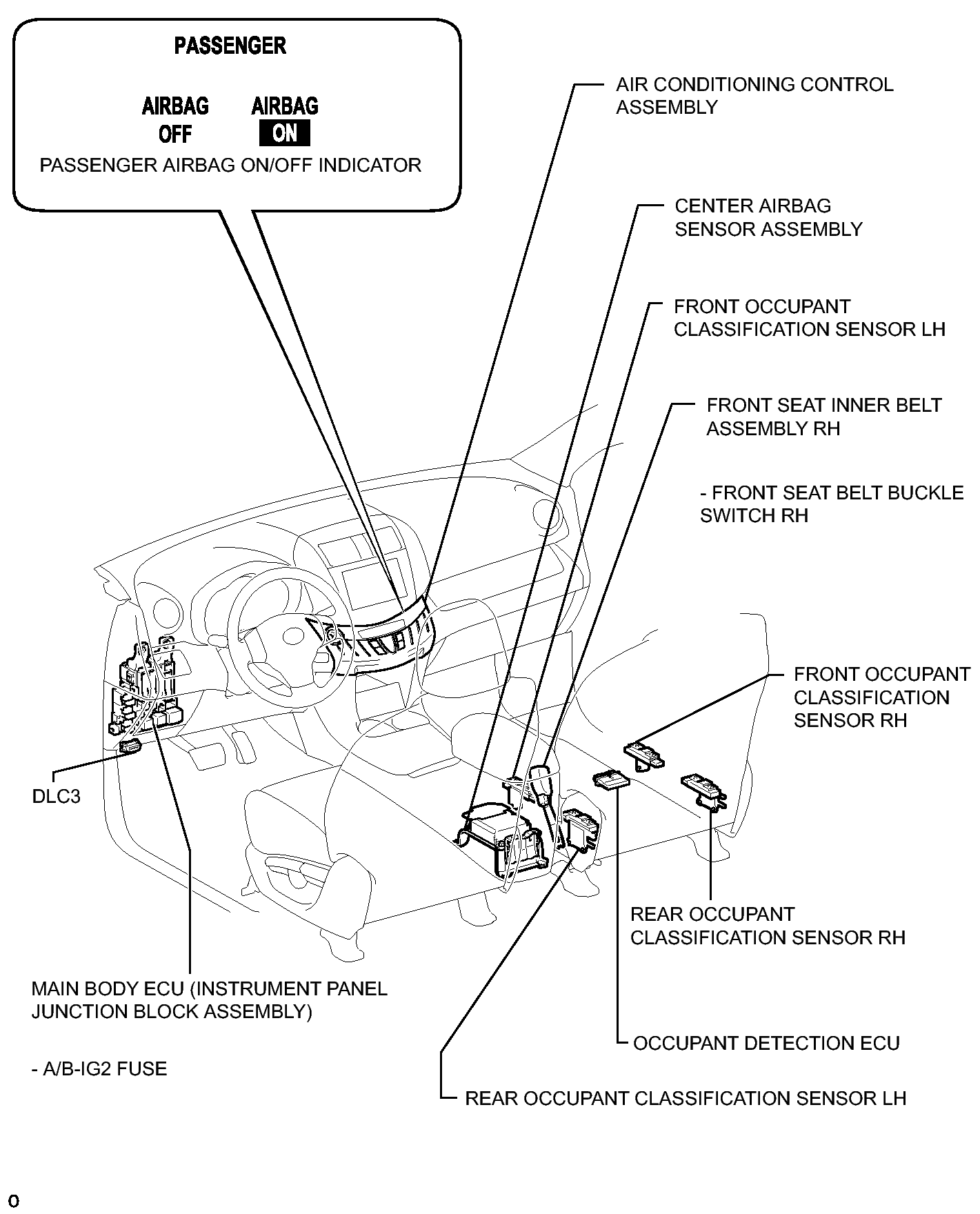 PASSENGER

AIRBAG OFF AIRBAG ON

PASSENGER AIRBAG ON/OFF INDICATOR

AIR CONDITIONING CONTROL ASSEMBLY

CENTER AIRBAG SENSOR ASSEMBLY

FRONT OCCUPANT CLASSIFICATION SENSOR LH

FRONT SEAT INNER BELT ASSEMBLY RH

- FRONT SEAT BELT BUCKLE SWITCH RH

FRONT OCCUPANT CLASSIFICATION SENSOR RH

DLC3

REAR OCCUPANT CLASSIFICATION SENSOR RH

MAIN BODY ECU (INSTRUMENT PANEL JUNCTION BLOCK ASSEMBLY)

- A/B-IG2 FUSE

OCCUPANT DETECTION ECU

REAR OCCUPANT CLASSIFICATION SENSOR LH

o