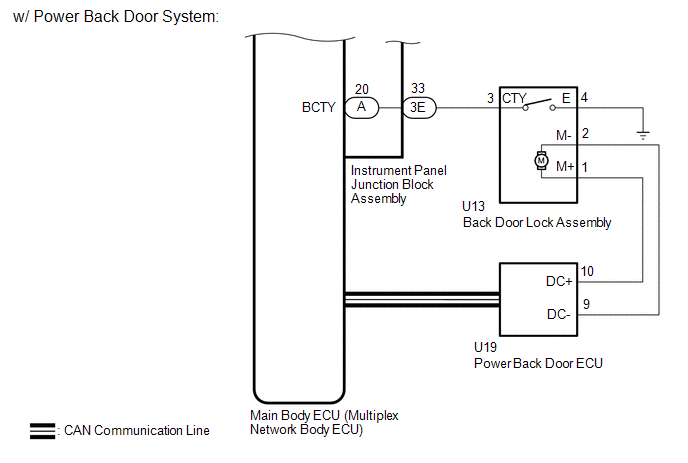 w/ Power Back Door System:

BCTY
20
A
33
3E
3 CTY
E 4
M- 2
M
M+ 1

Instrument Panel Junction Block Assembly

U13
Back Door Lock Assembly

DC+ 10
DC- 9

U19
Power Back Door ECU

Main Body ECU (Multiplex Network Body ECU)

: CAN Communication Line