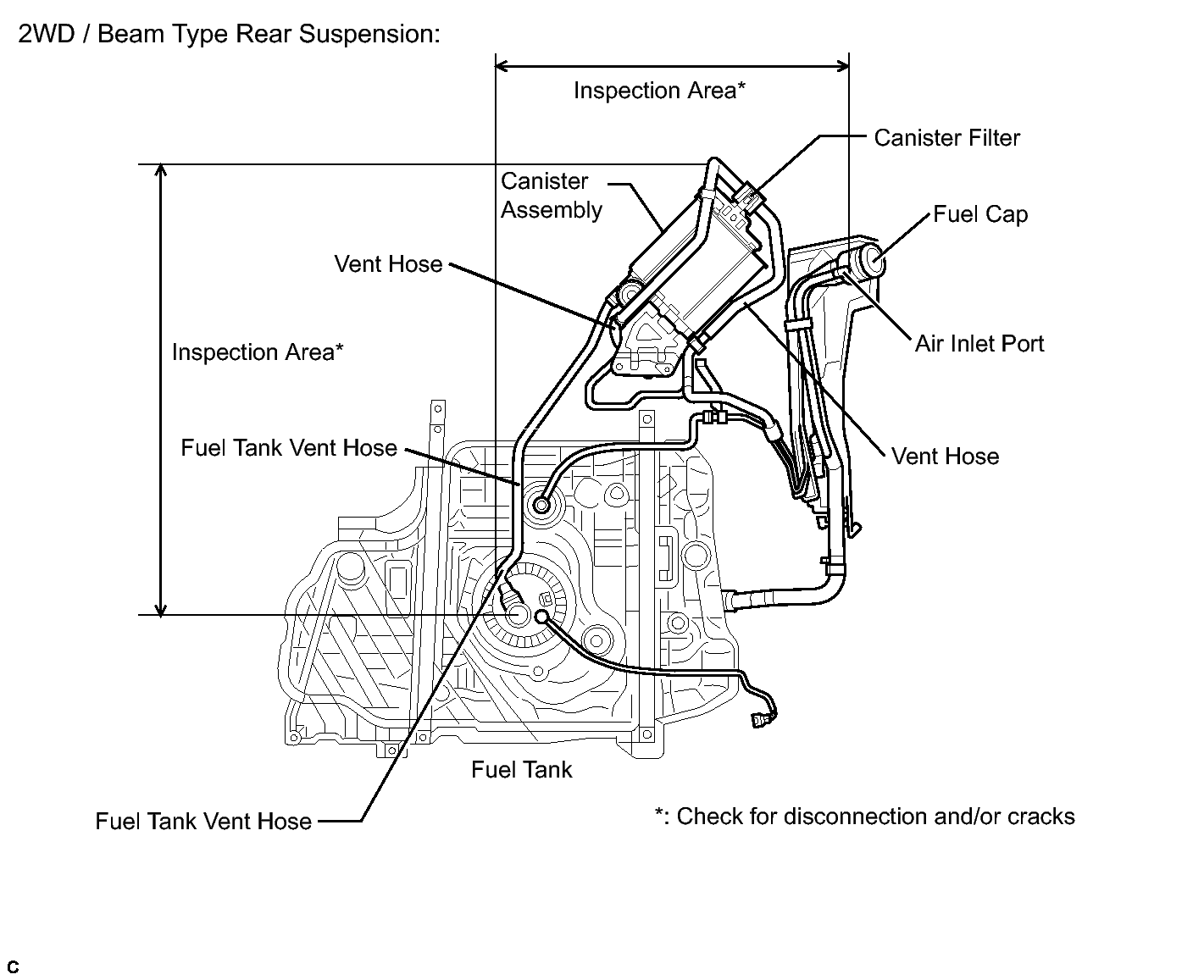 2WD / Beam Type Rear Suspension:

Inspection Area*

Canister Filter

Canister Assembly

Fuel Cap

Vent Hose

Air Inlet Port

Inspection Area*

Fuel Tank Vent Hose

Vent Hose

Fuel Tank

Fuel Tank Vent Hose

*: Check for disconnection and/or cracks

C