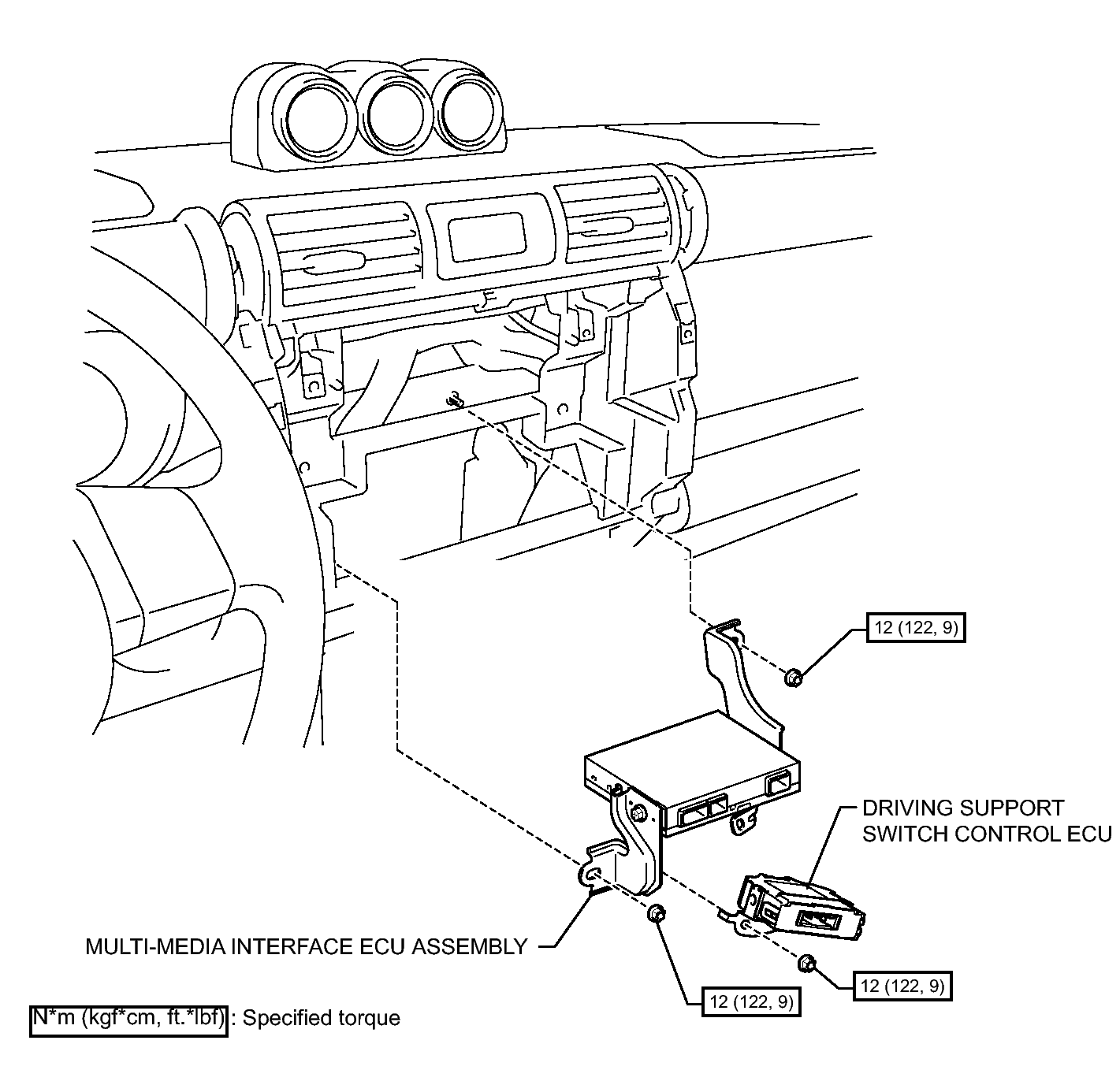 12 (122, 9)

DRIVING SUPPORT SWITCH CONTROL ECU

MULTI-MEDIA INTERFACE ECU ASSEMBLY

12 (122, 9)

12 (122, 9)

N*m (kgf*cm, ft.*lbf) : Specified torque