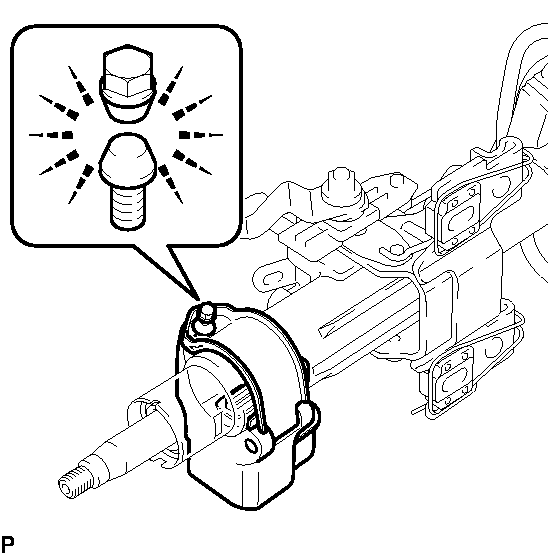 P