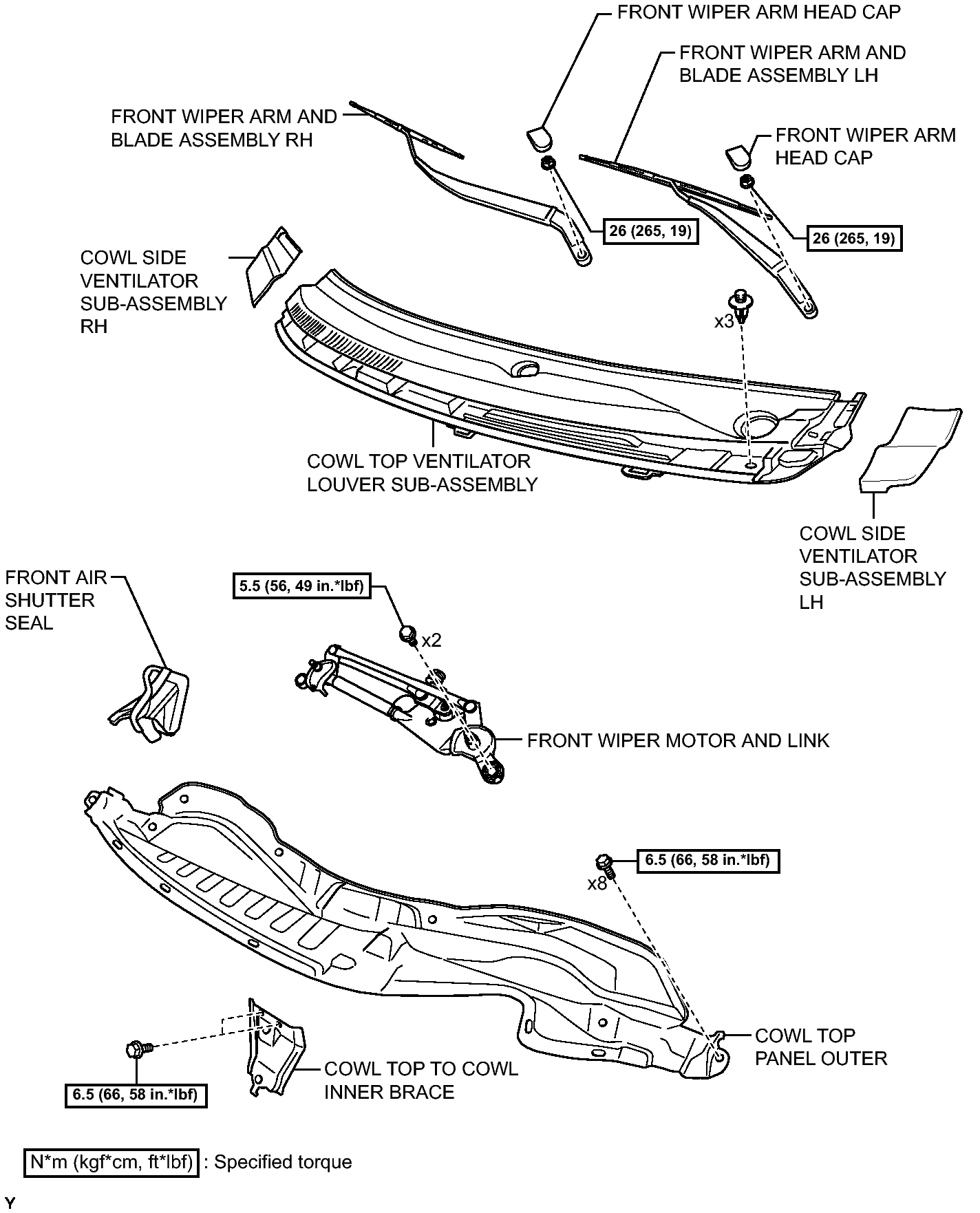 FRONT WIPER ARM HEAD CAP

FRONT WIPER ARM AND BLADE ASSEMBLY LH

FRONT WIPER ARM AND BLADE ASSEMBLY RH

FRONT WIPER ARM HEAD CAP

26 (265, 19)

26 (265, 19)

COWL SIDE VENTILATOR SUB-ASSEMBLY RH

x3

COWL TOP VENTILATOR LOUVER SUB-ASSEMBLY

COWL SIDE VENTILATOR SUB-ASSEMBLY LH

FRONT AIR SHUTTER SEAL

5.5 (56, 49 in.*lbf)

x2

FRONT WIPER MOTOR AND LINK

6.5 (66, 58 in.*lbf)

x8

COWL TOP PANEL OUTER

COWL TOP TO COWL INNER BRACE

6.5 (66, 58 in.*lbf)

N*m (kgf*cm, ft*lbf) : Specified torque

Y