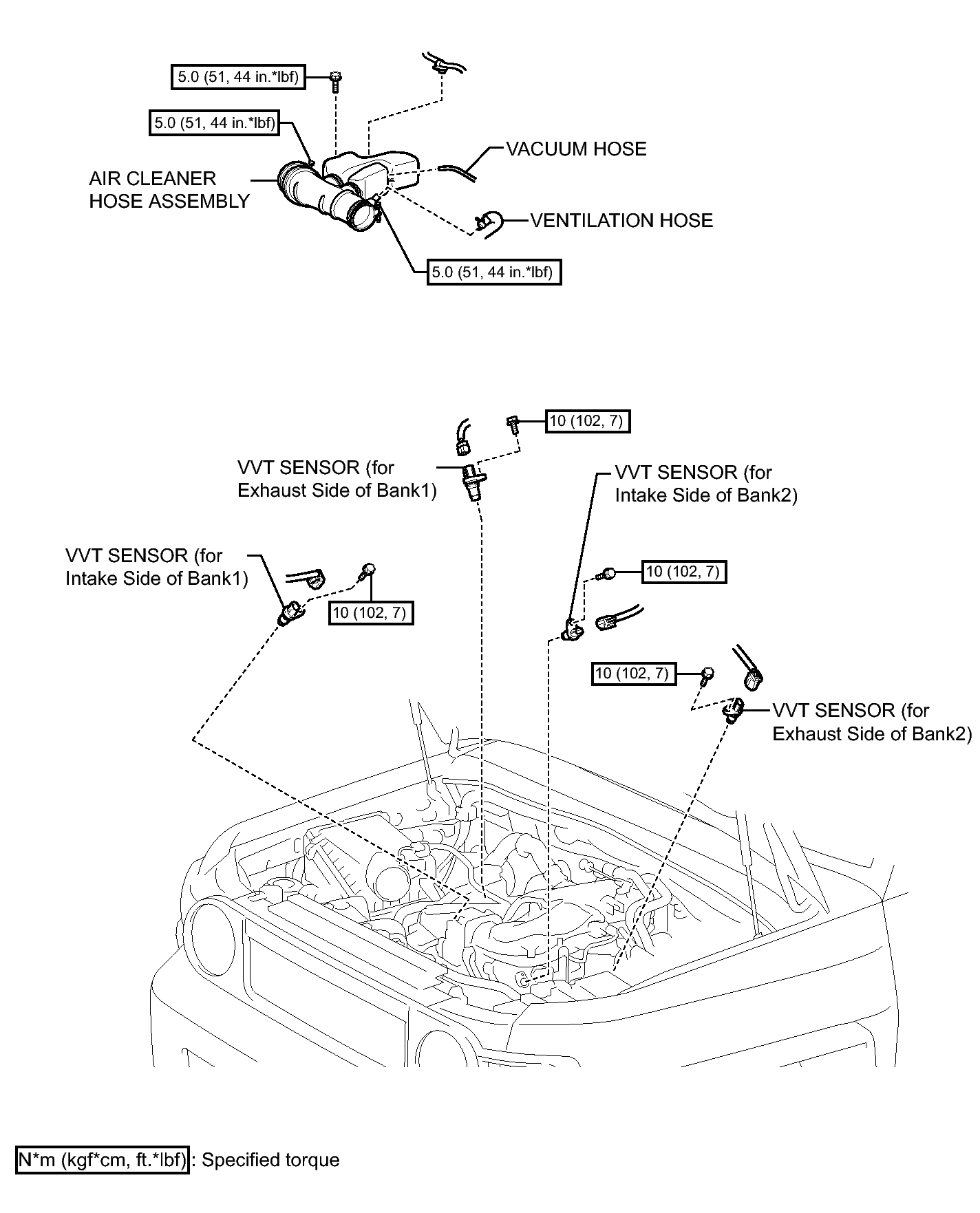 5.0 (51, 44 in.*lbf)

5.0 (51, 44 in.*lbf)

VACUUM HOSE

AIR CLEANER HOSE ASSEMBLY

VENTILATION HOSE

5.0 (51, 44 in.*lbf)

10 (102, 7)

VVT SENSOR (for Exhaust Side of Bank1)

VVT SENSOR (for Intake Side of Bank2)

VVT SENSOR (for Intake Side of Bank1)

10 (102, 7)

10 (102, 7)

10 (102, 7)

VVT SENSOR (for Exhaust Side of Bank2)

N*m (kgf*cm, ft.*lbf) : Specified torque