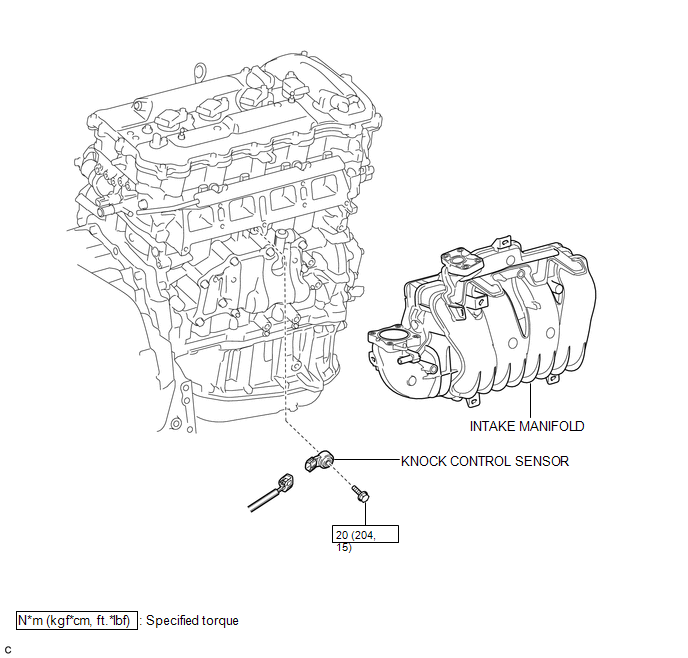 INTAKE MANIFOLD

KNOCK CONTROL SENSOR

20 (204, 15)

N*m (kgf*cm, ft.*lbf) : Specified torque

C