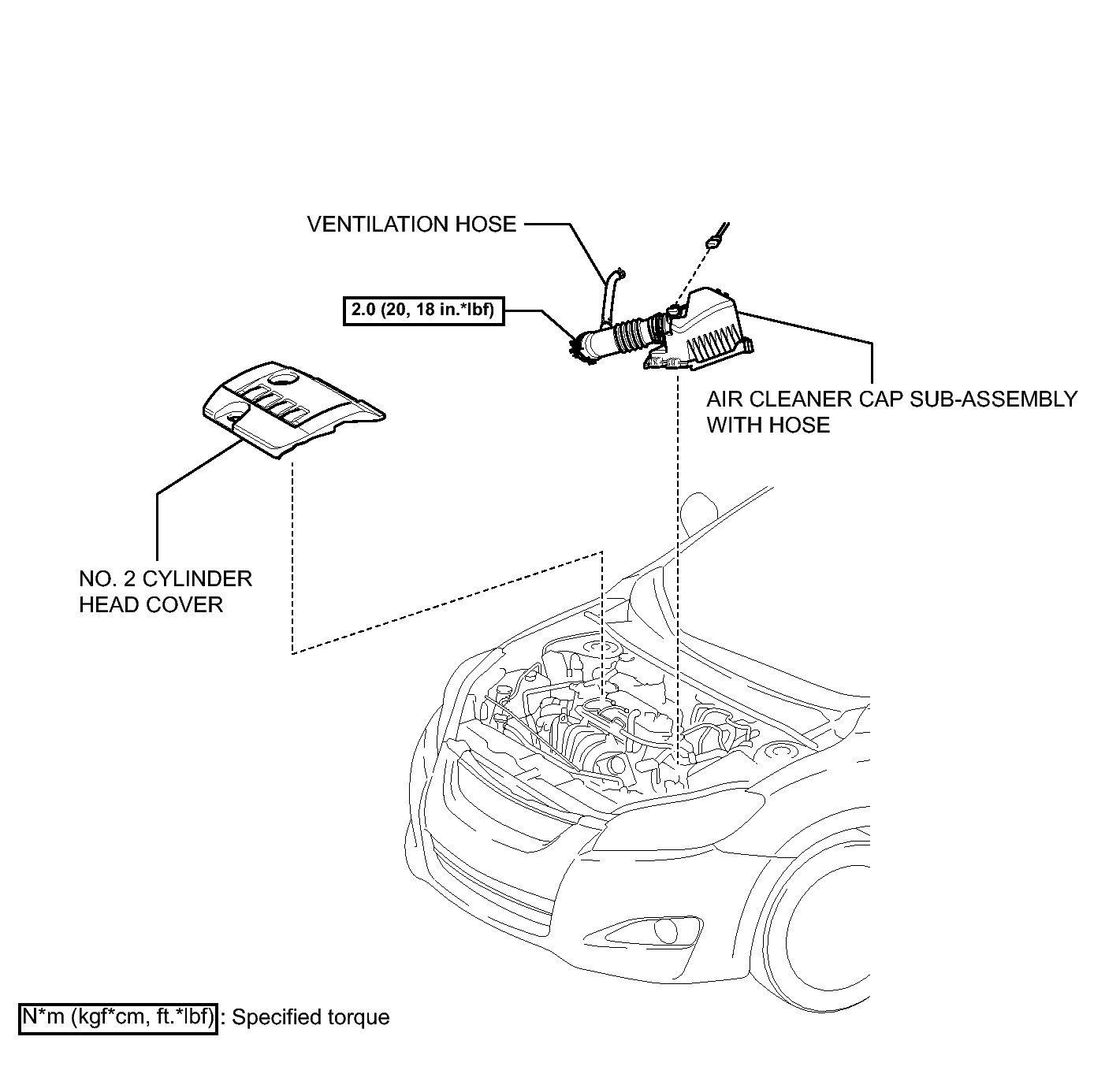 VENTILATION HOSE

2.0 (20, 18 in.*lbf)

AIR CLEANER CAP SUB-ASSEMBLY WITH HOSE

NO. 2 CYLINDER HEAD COVER

N*m (kgf*cm, ft.*lbf) : Specified torque