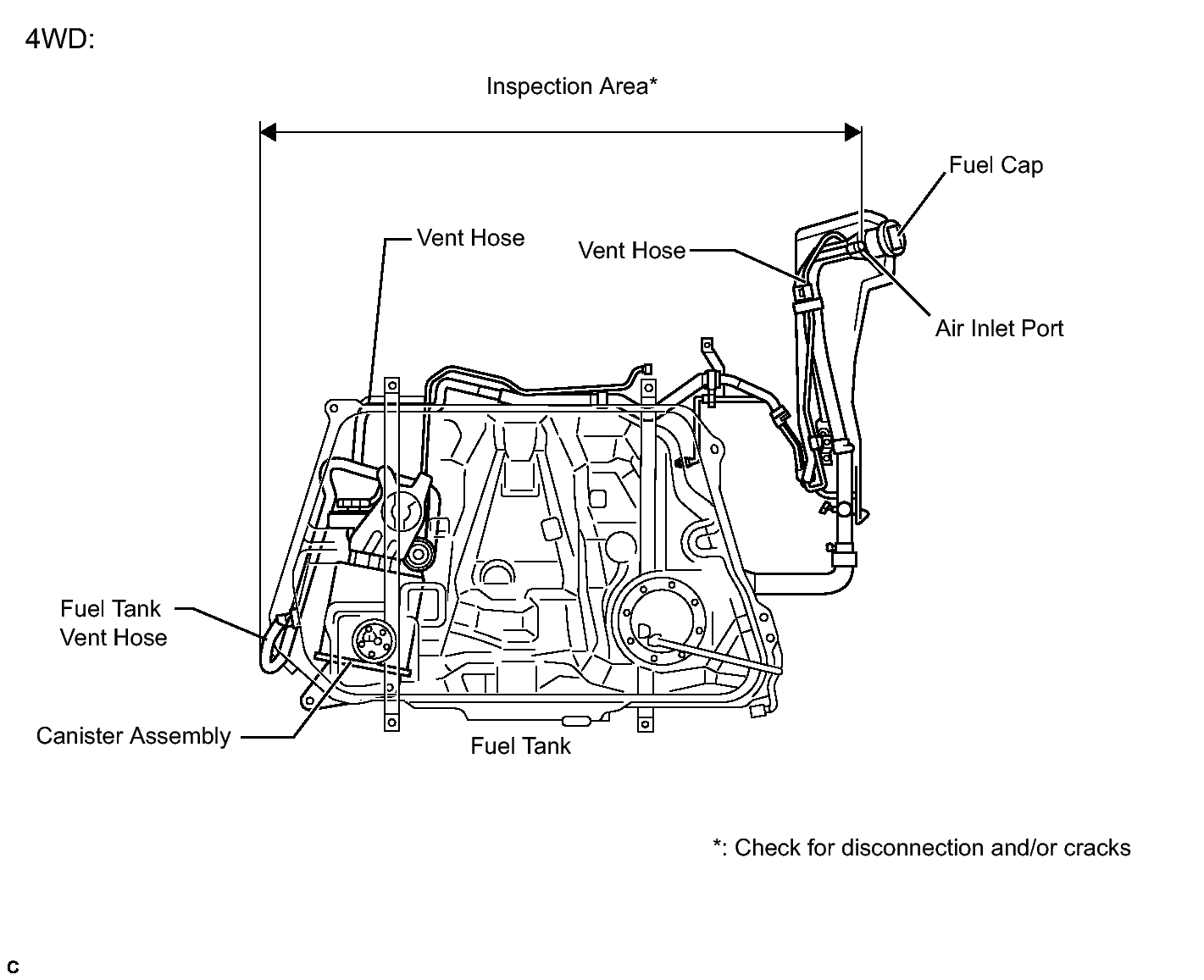 4WD:

Inspection Area*

Fuel Cap

Vent Hose

Vent Hose

Air Inlet Port

Fuel Tank Vent Hose

Canister Assembly

Fuel Tank

*: Check for disconnection and/or cracks

C