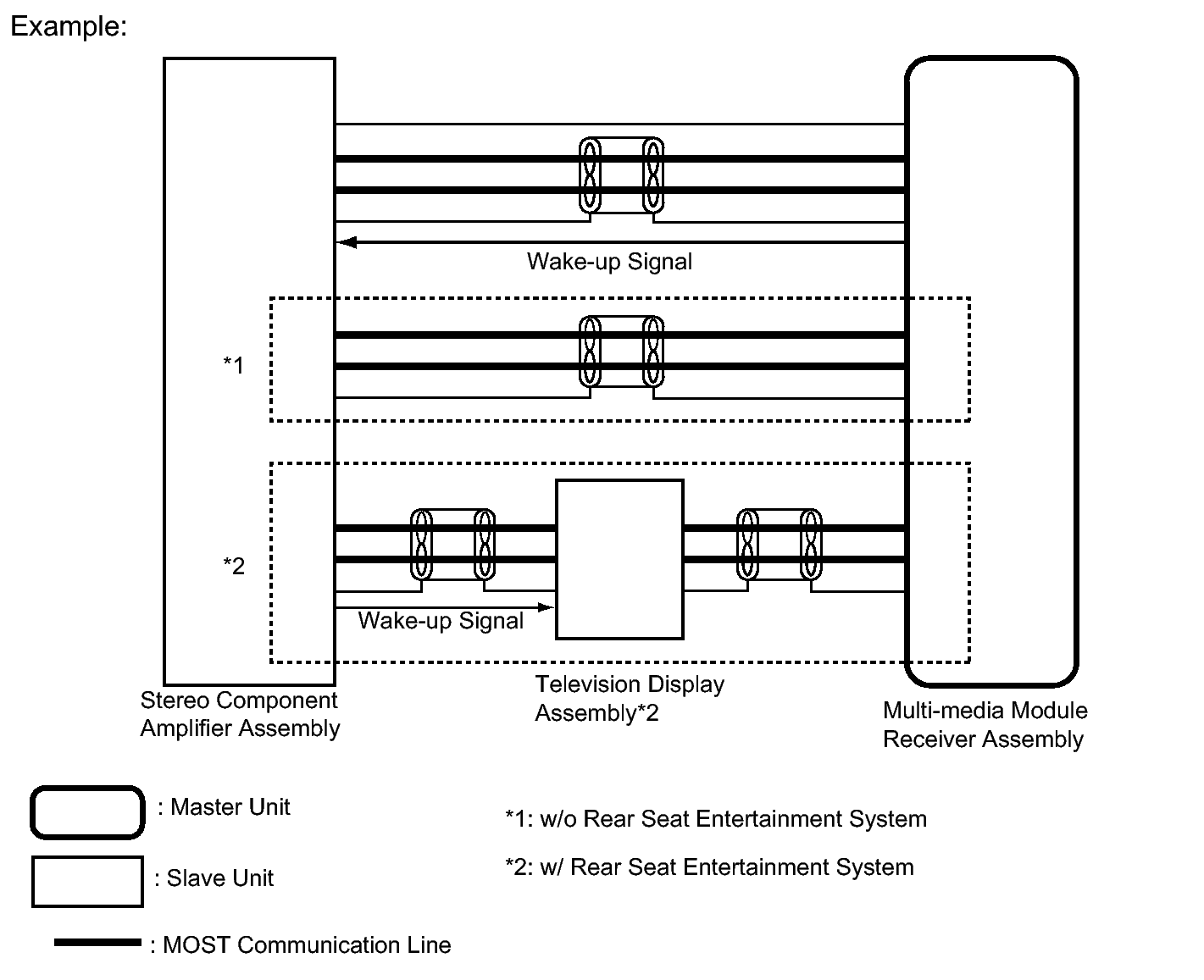 Example:

Wake-up Signal

*1

*2

Wake-up Signal

Stereo Component Amplifier Assembly

Television Display Assembly*2

Multi-media Module Receiver Assembly

: Master Unit

: Slave Unit

: MOST Communication Line

*1: w/o Rear Seat Entertainment System

*2: w/ Rear Seat Entertainment System