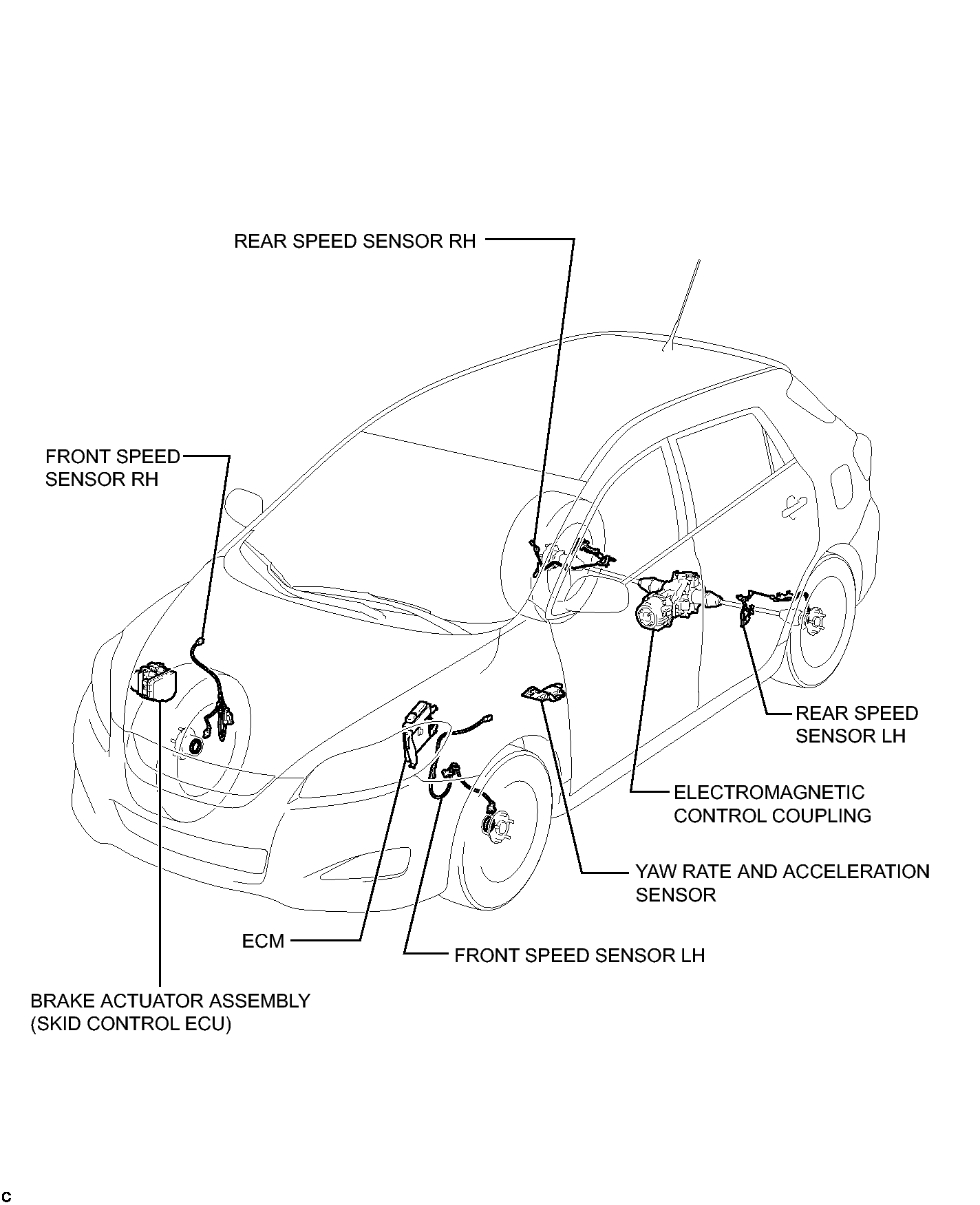 REAR SPEED SENSOR RH

FRONT SPEED SENSOR RH

REAR SPEED SENSOR LH

ELECTROMAGNETIC CONTROL COUPLING

YAW RATE AND ACCELERATION SENSOR

ECM

FRONT SPEED SENSOR LH

BRAKE ACTUATOR ASSEMBLY (SKID CONTROL ECU)

C