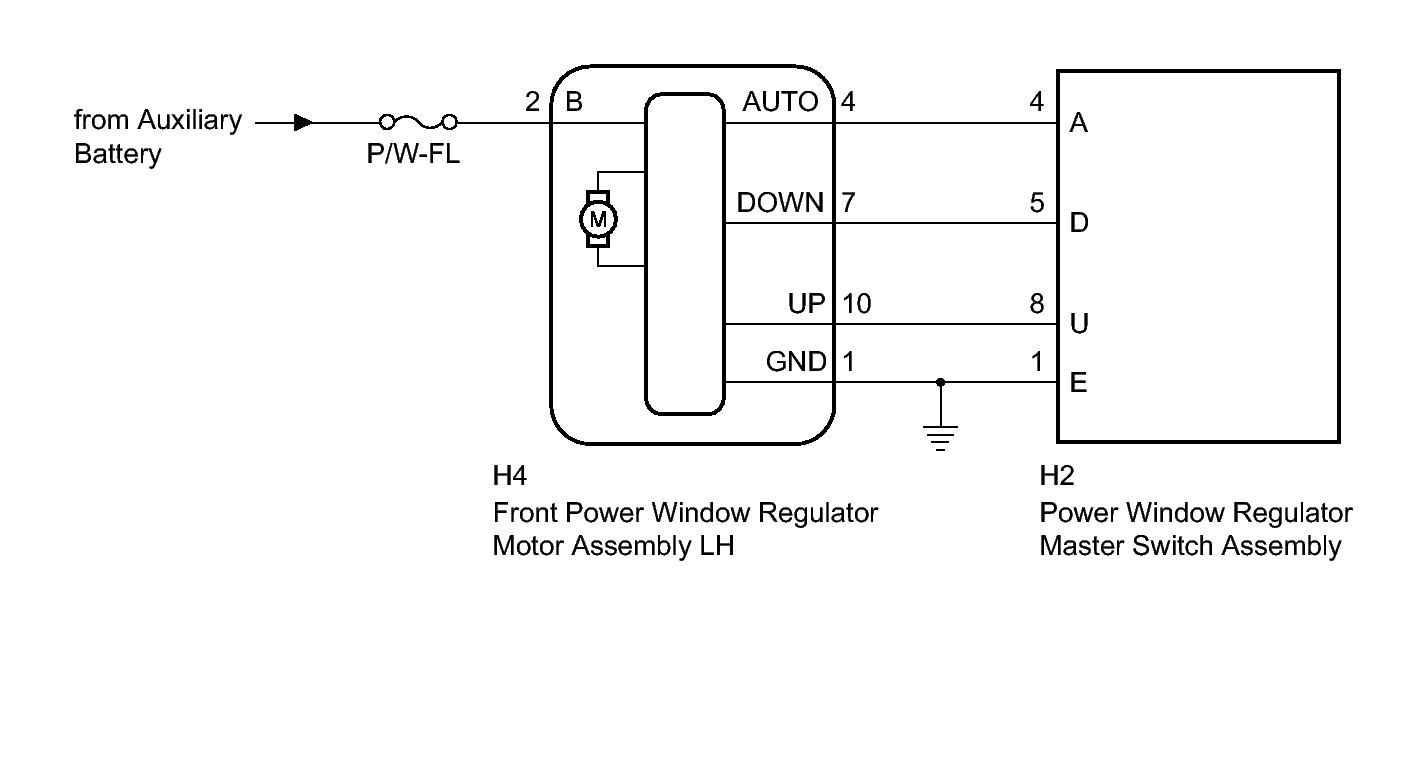 from Auxiliary Battery

P/W-FL

2 B

M

AUTO 4
DOWN 7
UP 10
GND 1

4 A
5 D
8 U
1 E

H4
Front Power Window Regulator Motor Assembly LH

H2
Power Window Regulator Master Switch Assembly