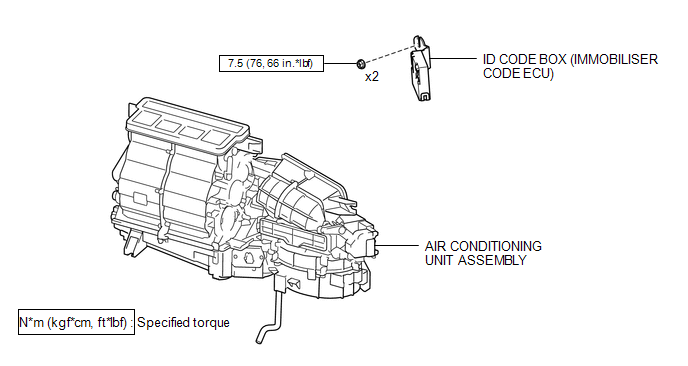 7.5 (76, 66 in.*lbf)

x2

ID CODE BOX (IMMOBILISER CODE ECU)

AIR CONDITIONING UNIT ASSEMBLY

N*m (kgf*cm, ft*lbf) : Specified torque