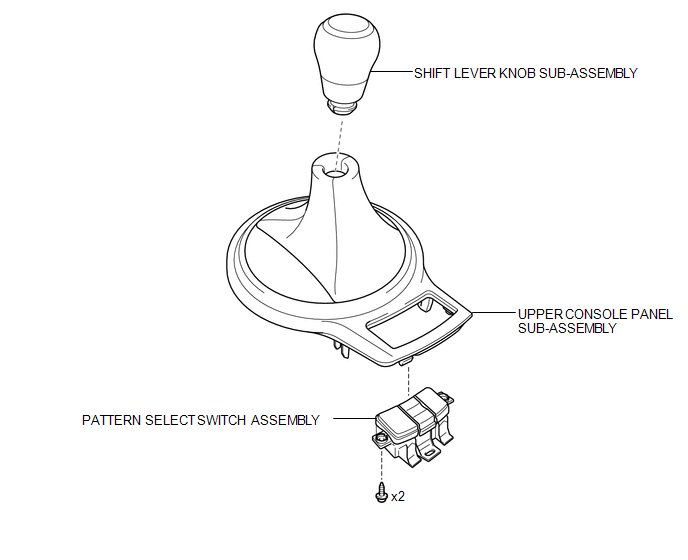 SHIFT LEVER KNOB SUB-ASSEMBLY

UPPER CONSOLE PANEL SUB-ASSEMBLY

PATTERN SELECT SWITCH ASSEMBLY

x2