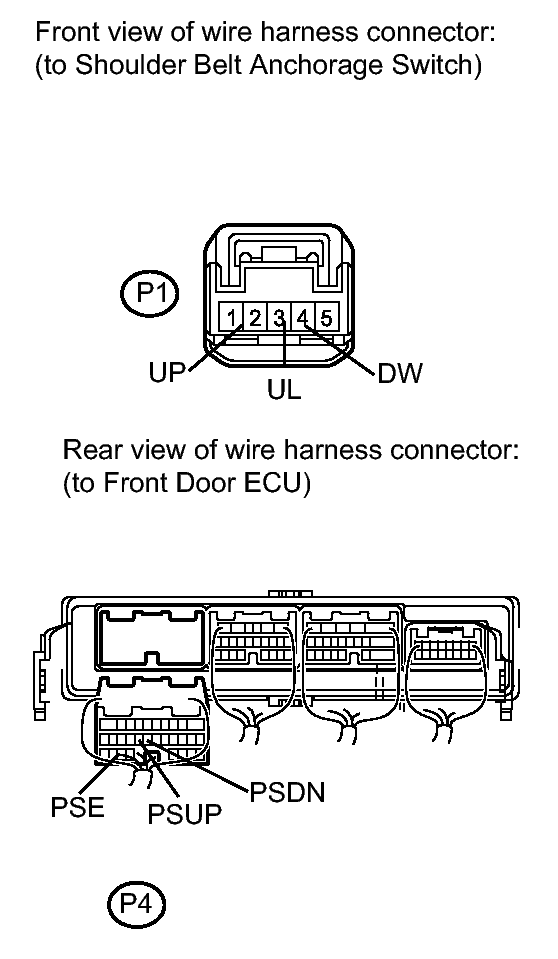 Front view of wire harness connector:
(to Shoulder Belt Anchorage Switch)

P1

1 2 3 4 5

UP

UL

DW

Rear view of wire harness connector:
(to Front Door ECU)

PSE

PSUP

PSDN

P4