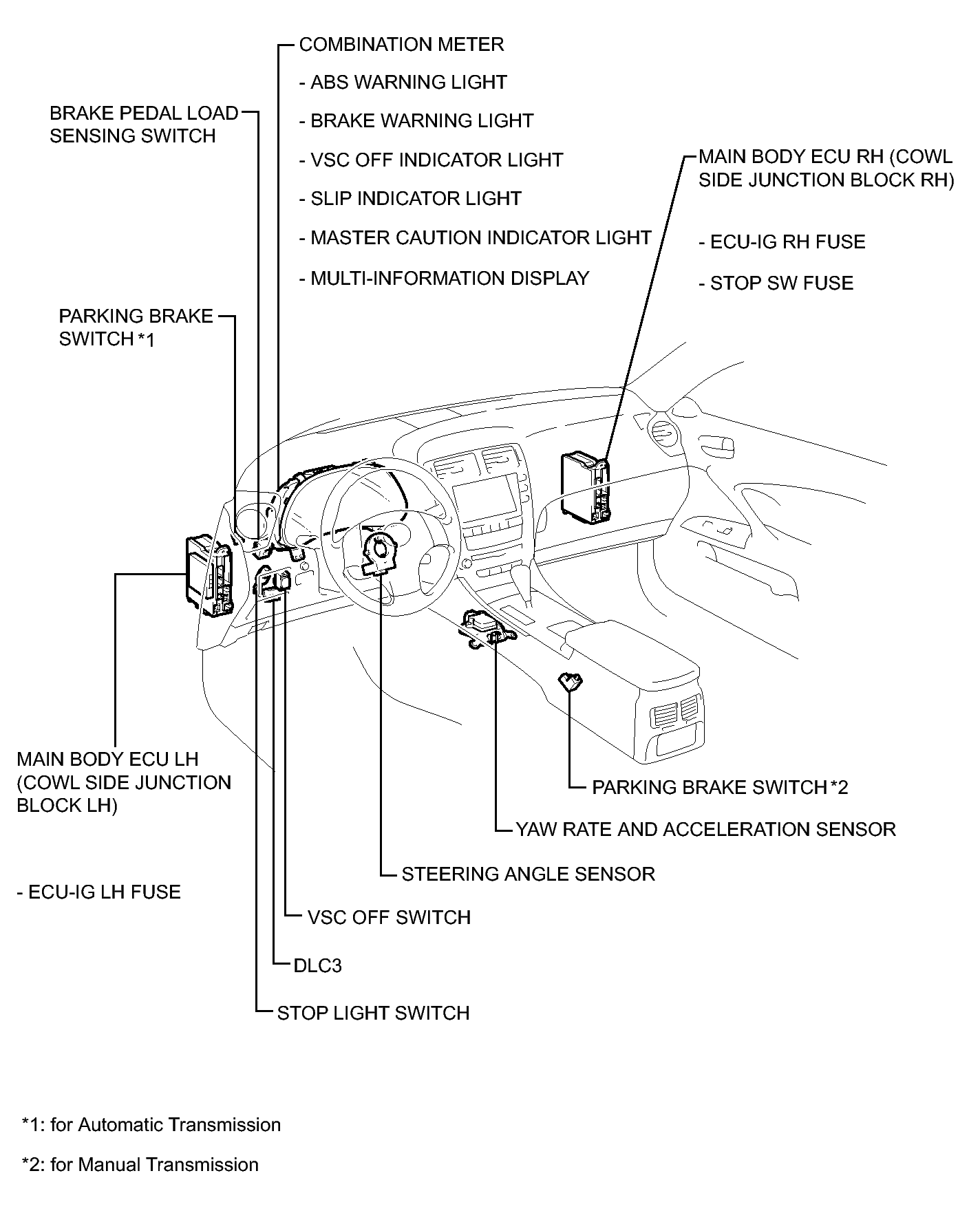 COMBINATION METER

- ABS WARNING LIGHT

- BRAKE WARNING LIGHT

- VSC OFF INDICATOR LIGHT

- SLIP INDICATOR LIGHT

- MASTER CAUTION INDICATOR LIGHT

- MULTI-INFORMATION DISPLAY

BRAKE PEDAL LOAD SENSING SWITCH

MAIN BODY ECU RH (COWL SIDE JUNCTION BLOCK RH)

- ECU-IG RH FUSE

- STOP SW FUSE

PARKING BRAKE SWITCH *1

MAIN BODY ECU LH (COWL SIDE JUNCTION BLOCK LH)

- ECU-IG LH FUSE

PARKING BRAKE SWITCH *2

YAW RATE AND ACCELERATION SENSOR

STEERING ANGLE SENSOR

VSC OFF SWITCH

DLC3

STOP LIGHT SWITCH

*1: for Automatic Transmission

*2: for Manual Transmission