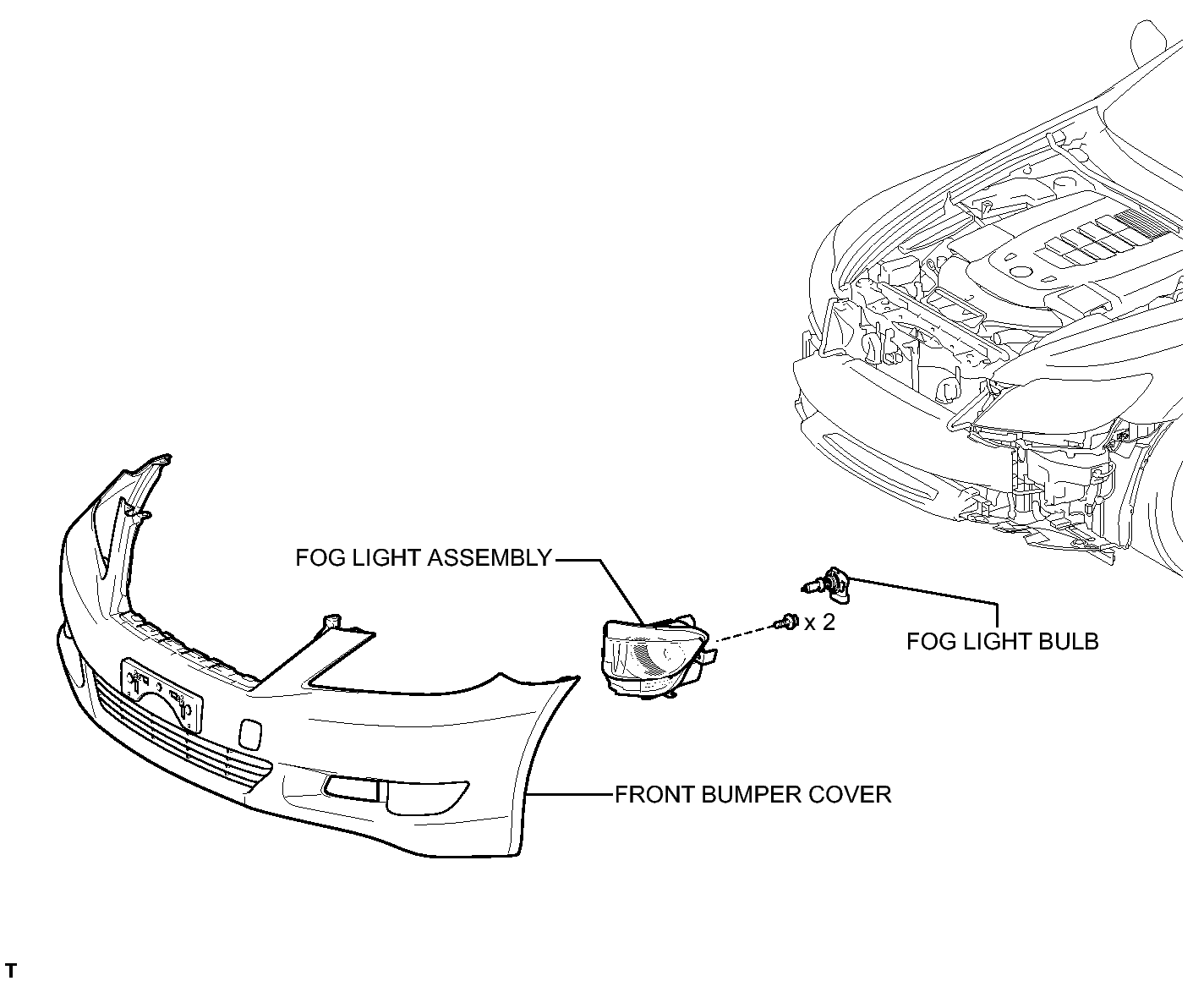 FOG LIGHT ASSEMBLY

x 2

FOG LIGHT BULB

FRONT BUMPER COVER

T