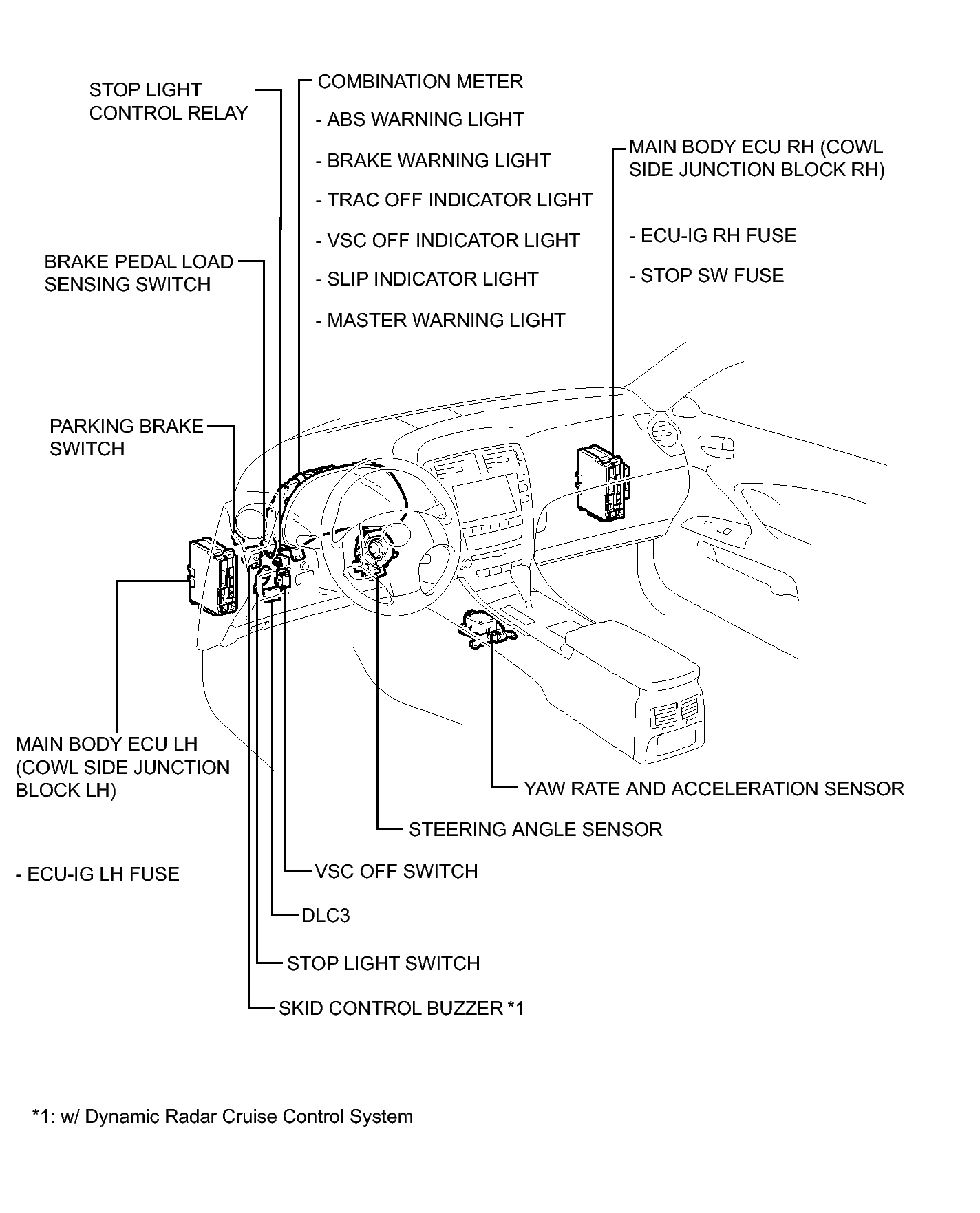 STOP LIGHT CONTROL RELAY

COMBINATION METER

- ABS WARNING LIGHT

- BRAKE WARNING LIGHT

- TRAC OFF INDICATOR LIGHT

- VSC OFF INDICATOR LIGHT

- SLIP INDICATOR LIGHT

- MASTER WARNING LIGHT

MAIN BODY ECU RH (COWL SIDE JUNCTION BLOCK RH)

- ECU-IG RH FUSE

- STOP SW FUSE

BRAKE PEDAL LOAD SENSING SWITCH

PARKING BRAKE SWITCH

MAIN BODY ECU LH (COWL SIDE JUNCTION BLOCK LH)

- ECU-IG LH FUSE

YAW RATE AND ACCELERATION SENSOR

STEERING ANGLE SENSOR

VSC OFF SWITCH

DLC3

STOP LIGHT SWITCH

SKID CONTROL BUZZER *1

*1: w/ Dynamic Radar Cruise Control System