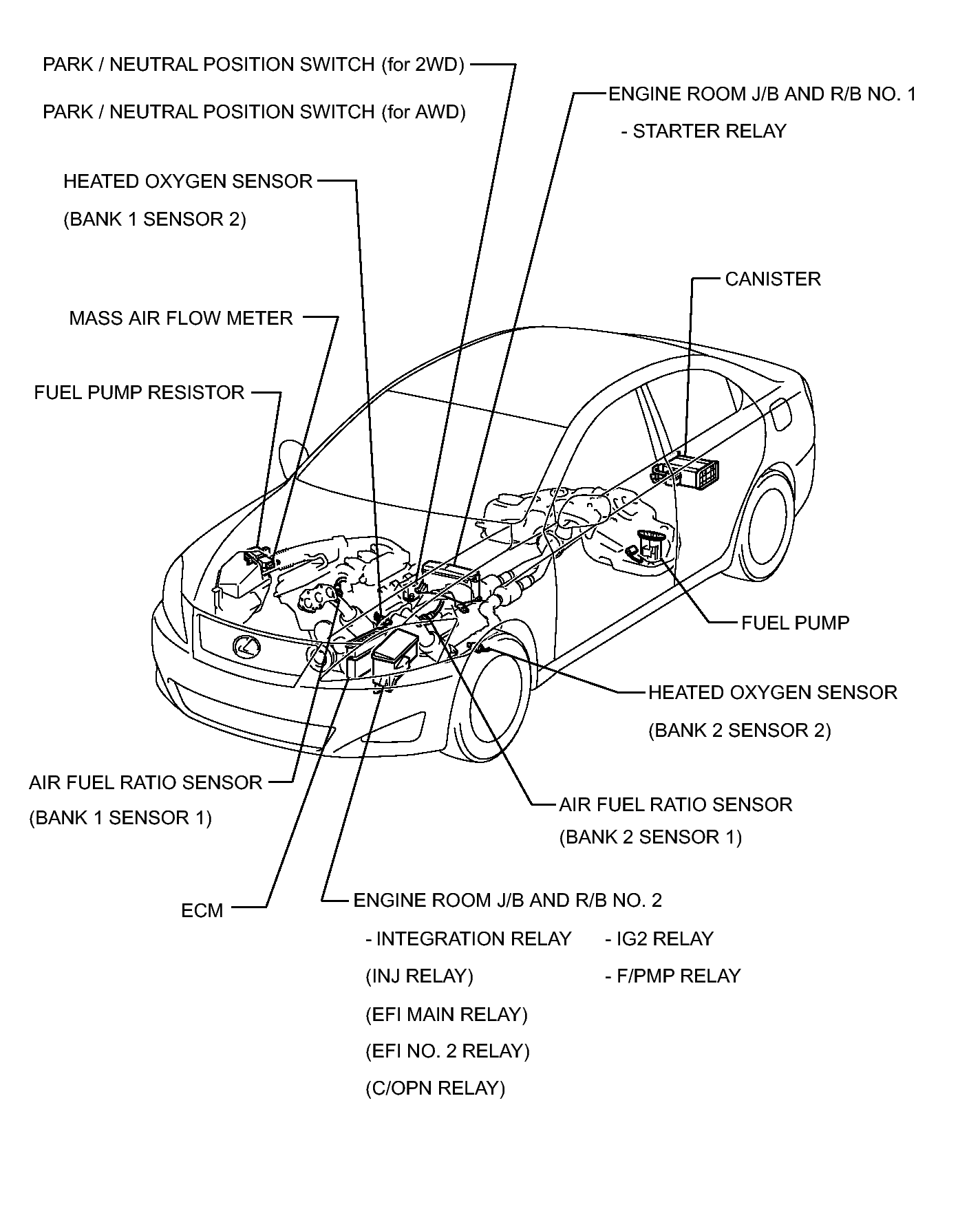 PARK / NEUTRAL POSITION SWITCH (for 2WD)

PARK / NEUTRAL POSITION SWITCH (for AWD)

ENGINE ROOM J/B AND R/B NO. 1
- STARTER RELAY

HEATED OXYGEN SENSOR
(BANK 1 SENSOR 2)

CANISTER

MASS AIR FLOW METER

FUEL PUMP RESISTOR

FUEL PUMP

HEATED OXYGEN SENSOR
(BANK 2 SENSOR 2)

AIR FUEL RATIO SENSOR
(BANK 1 SENSOR 1)

AIR FUEL RATIO SENSOR
(BANK 2 SENSOR 1)

ECM

ENGINE ROOM J/B AND R/B NO. 2
- INTEGRATION RELAY
(INJ RELAY)
(EFI MAIN RELAY)
(EFI NO. 2 RELAY)
(C/OPN RELAY)
- IG2 RELAY
- F/PMP RELAY