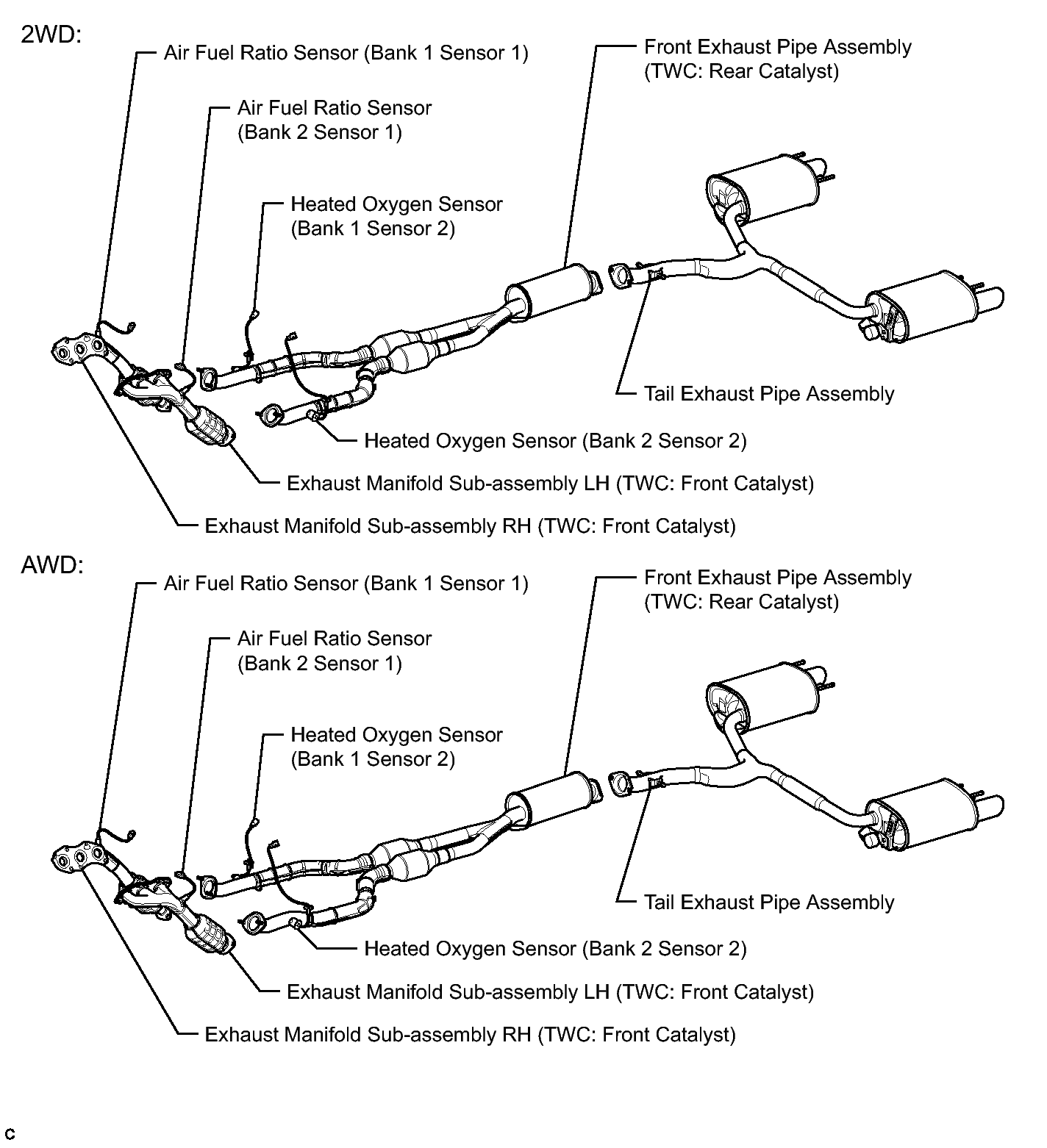 2WD:

Air Fuel Ratio Sensor (Bank 1 Sensor 1)

Front Exhaust Pipe Assembly (TWC: Rear Catalyst)

Air Fuel Ratio Sensor (Bank 2 Sensor 1)

Heated Oxygen Sensor (Bank 1 Sensor 2)

Tail Exhaust Pipe Assembly

Heated Oxygen Sensor (Bank 2 Sensor 2)

Exhaust Manifold Sub-assembly LH (TWC: Front Catalyst)

Exhaust Manifold Sub-assembly RH (TWC: Front Catalyst)

AWD:

Air Fuel Ratio Sensor (Bank 1 Sensor 1)

Front Exhaust Pipe Assembly (TWC: Rear Catalyst)

Air Fuel Ratio Sensor (Bank 2 Sensor 1)

Heated Oxygen Sensor (Bank 1 Sensor 2)

Tail Exhaust Pipe Assembly

Heated Oxygen Sensor (Bank 2 Sensor 2)

Exhaust Manifold Sub-assembly LH (TWC: Front Catalyst)

Exhaust Manifold Sub-assembly RH (TWC: Front Catalyst)

C