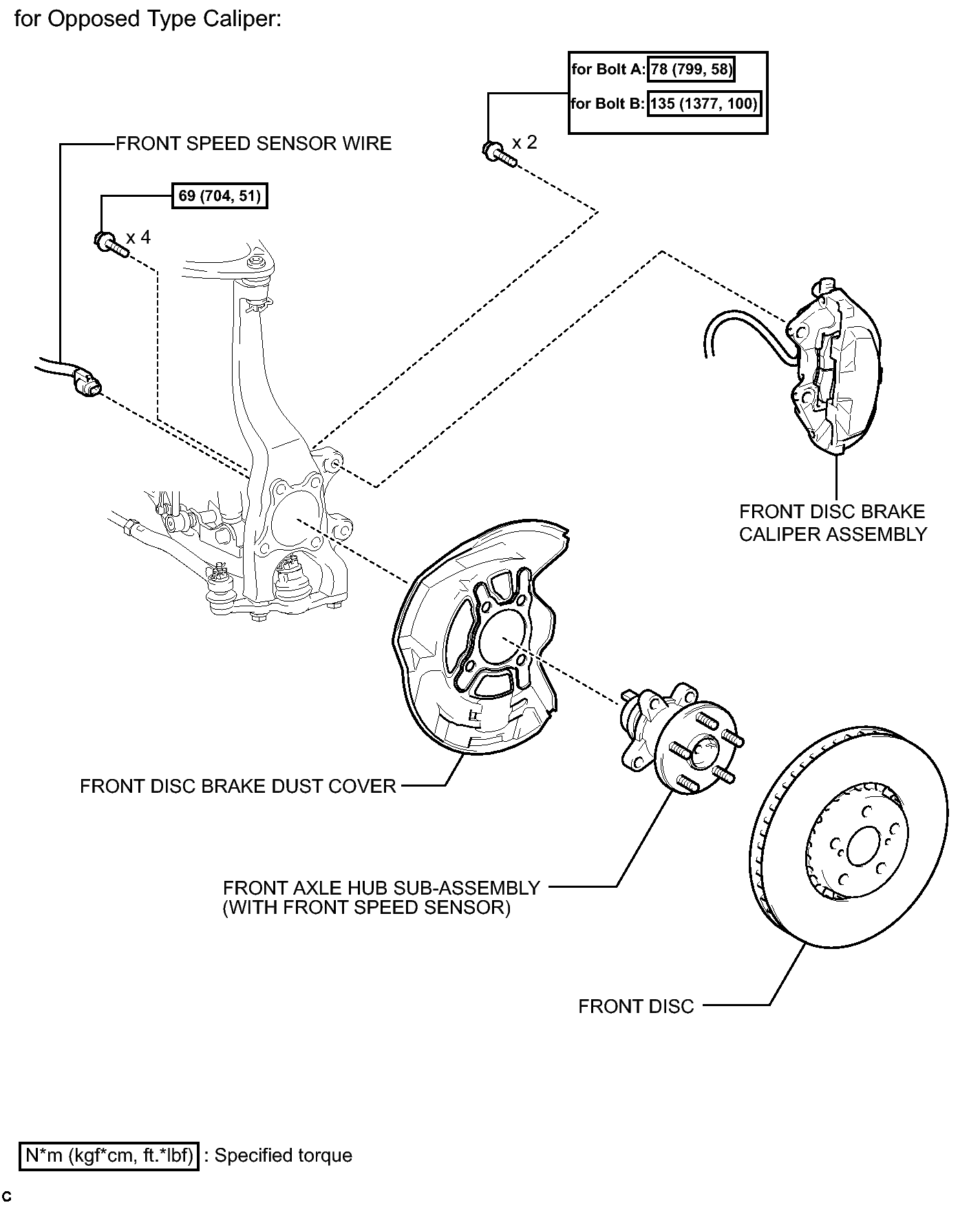 for Opposed Type Caliper:

for Bolt A: 78 (799, 58)
for Bolt B: 135 (1377, 100)

x 2

FRONT SPEED SENSOR WIRE

69 (704, 51)

x 4

FRONT DISC BRAKE CALIPER ASSEMBLY

FRONT DISC BRAKE DUST COVER

FRONT AXLE HUB SUB-ASSEMBLY (WITH FRONT SPEED SENSOR)

FRONT DISC

N*m (kgf*cm, ft.*lbf) : Specified torque

C