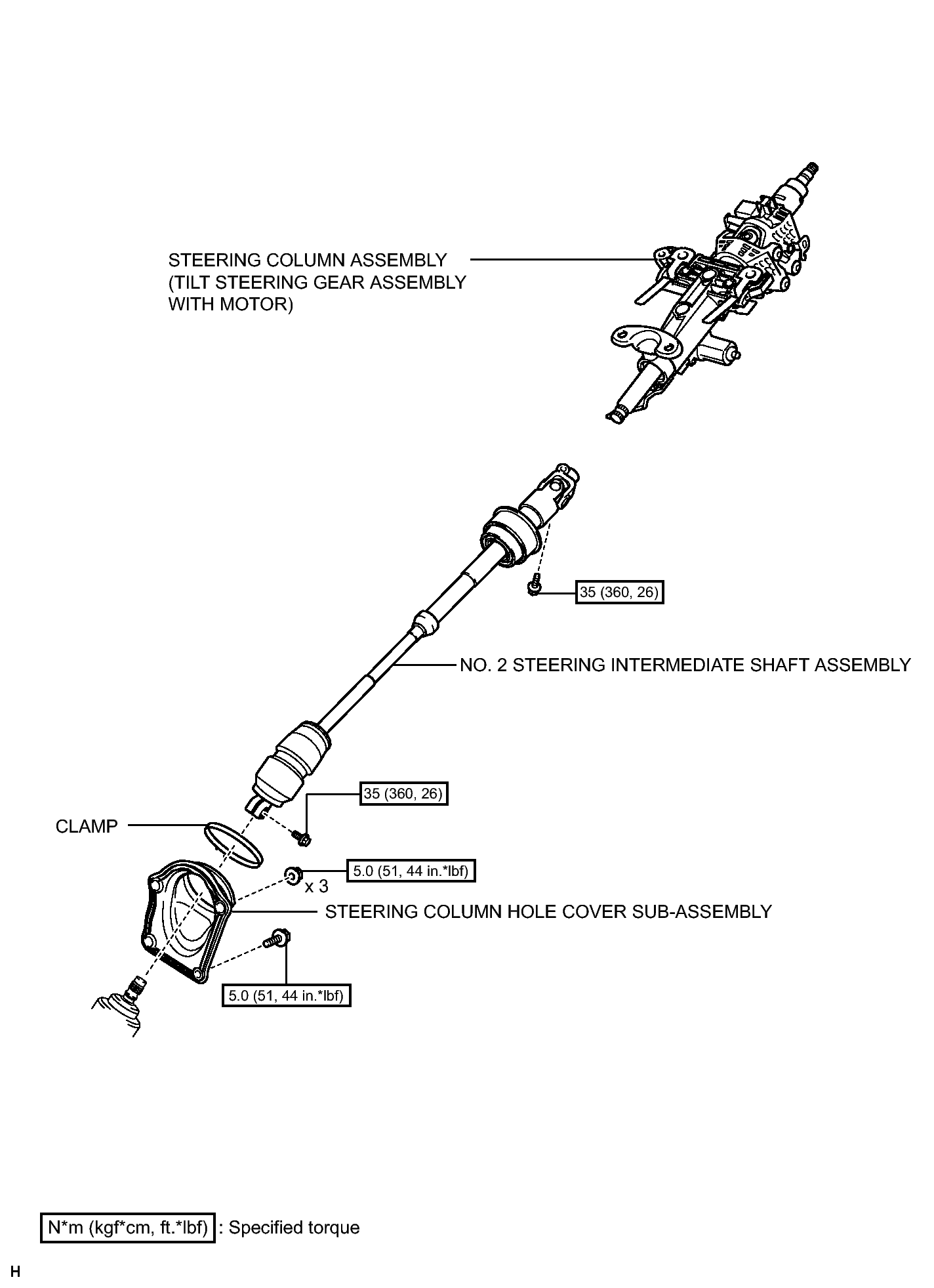 STEERING COLUMN ASSEMBLY (TILT STEERING GEAR ASSEMBLY WITH MOTOR)

35 (360, 26)

NO. 2 STEERING INTERMEDIATE SHAFT ASSEMBLY

35 (360, 26)

CLAMP

5.0 (51, 44 in.*lbf)

x 3

STEERING COLUMN HOLE COVER SUB-ASSEMBLY

5.0 (51, 44 in.*lbf)

N*m (kgf*cm, ft.*lbf) : Specified torque

H