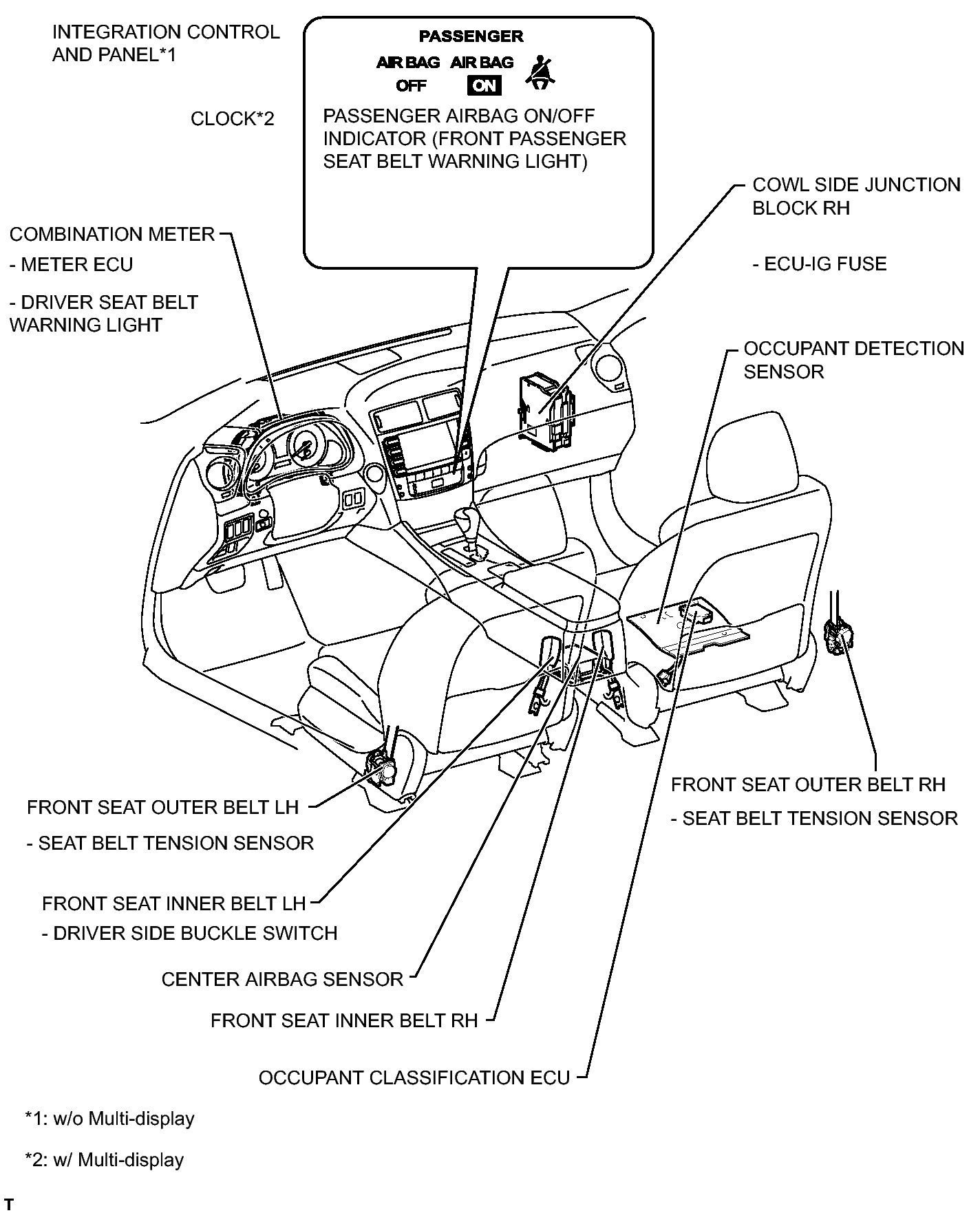 INTEGRATION CONTROL AND PANEL*1

CLOCK*2

PASSENGER

AIR BAG OFF AIR BAG ON

PASSENGER AIRBAG ON/OFF INDICATOR (FRONT PASSENGER SEAT BELT WARNING LIGHT)

COWL SIDE JUNCTION BLOCK RH

- ECU-IG FUSE

COMBINATION METER

- METER ECU

- DRIVER SEAT BELT WARNING LIGHT

OCCUPANT DETECTION SENSOR

FRONT SEAT OUTER BELT RH

- SEAT BELT TENSION SENSOR

FRONT SEAT OUTER BELT LH

- SEAT BELT TENSION SENSOR

FRONT SEAT INNER BELT LH

- DRIVER SIDE BUCKLE SWITCH

CENTER AIRBAG SENSOR

FRONT SEAT INNER BELT RH

OCCUPANT CLASSIFICATION ECU

*1: w/o Multi-display

*2: w/ Multi-display

T