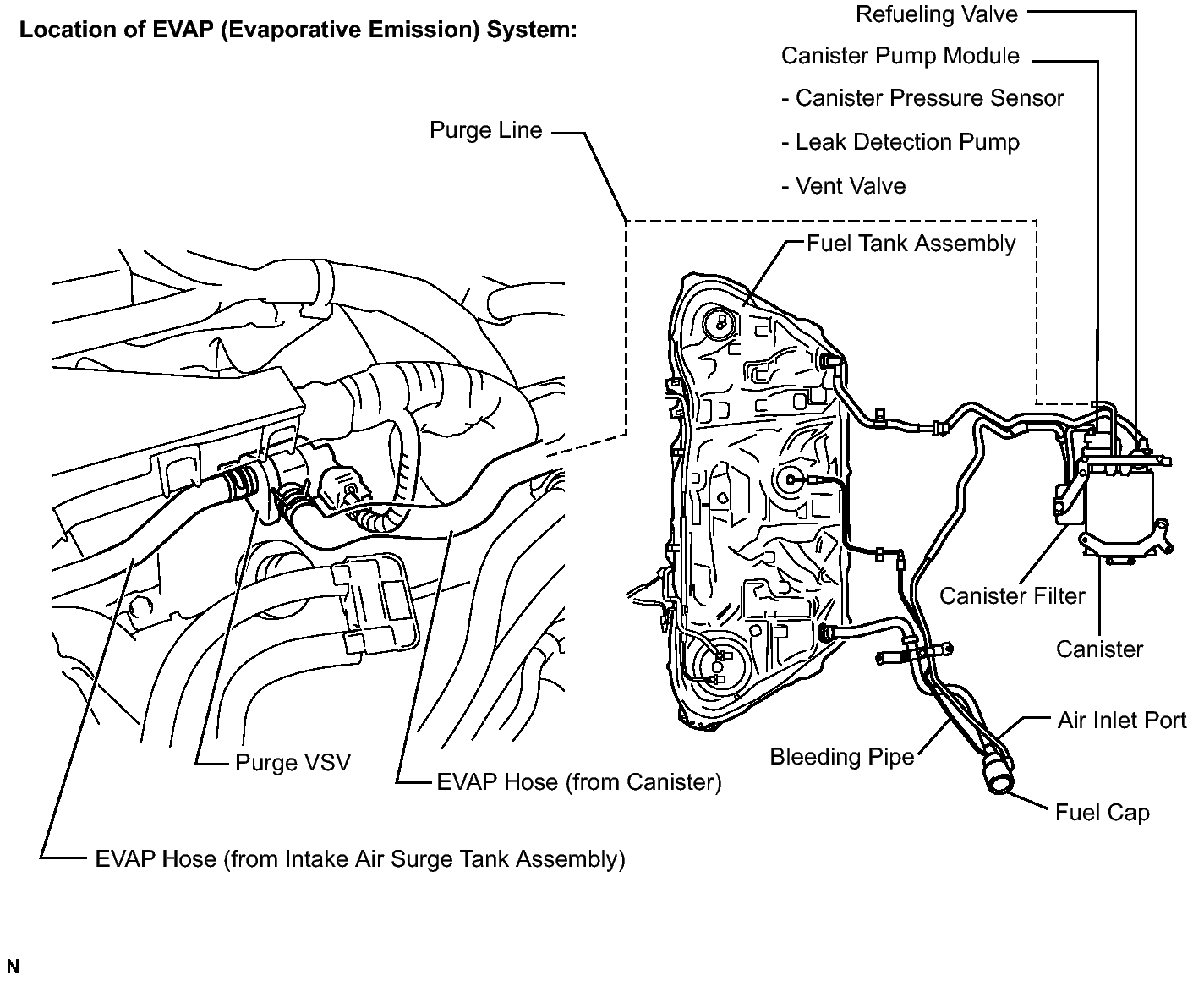 Location of EVAP (Evaporative Emission) System:

Refueling Valve

Canister Pump Module

- Canister Pressure Sensor

- Leak Detection Pump

- Vent Valve

Purge Line

Fuel Tank Assembly

Canister Filter

Canister

Air Inlet Port

Bleeding Pipe

Fuel Cap

Purge VSV

EVAP Hose (from Canister)

EVAP Hose (from Intake Air Surge Tank Assembly)

N