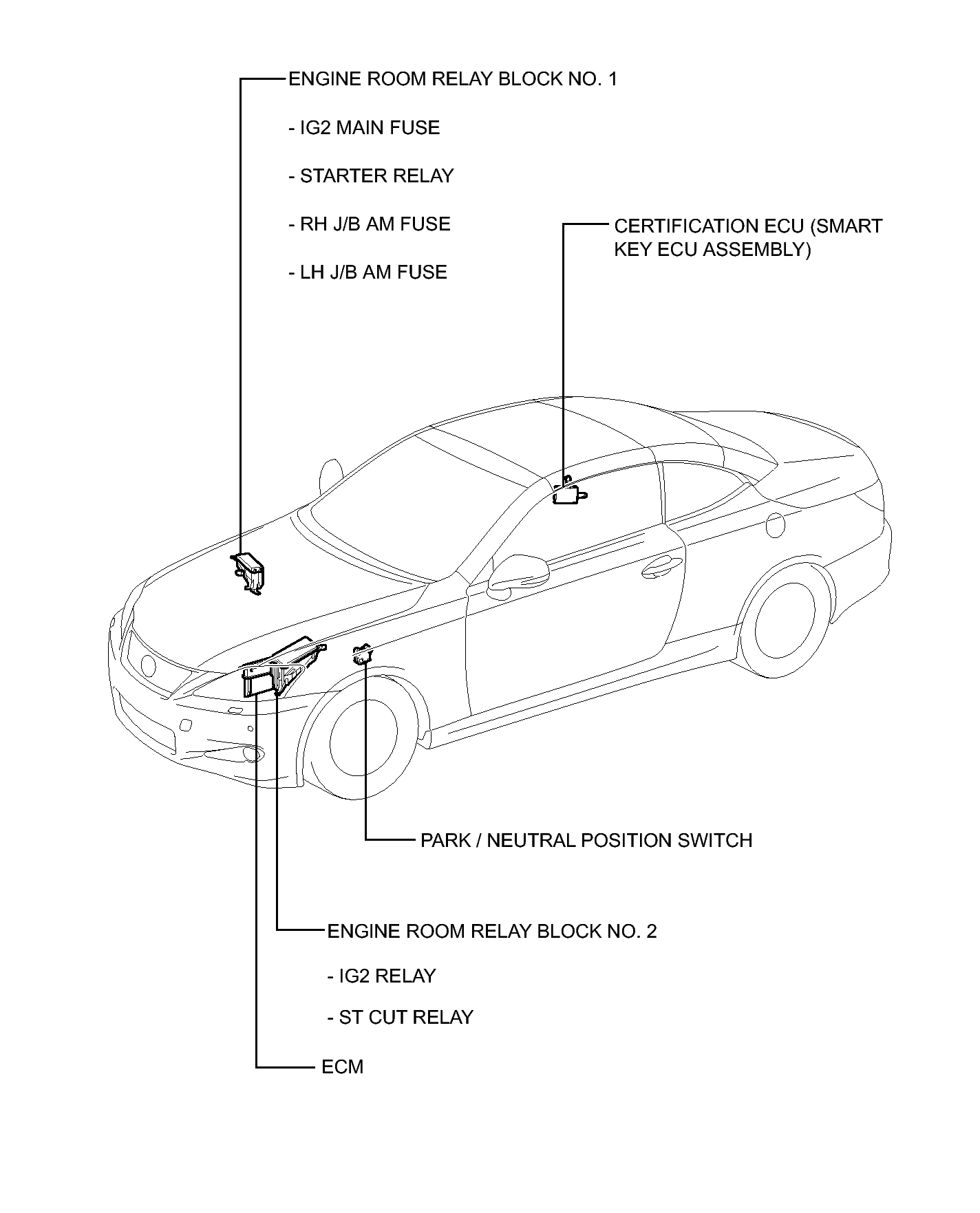 ENGINE ROOM RELAY BLOCK NO. 1

- IG2 MAIN FUSE

- STARTER RELAY

- RH J/B AM FUSE

- LH J/B AM FUSE

CERTIFICATION ECU (SMART KEY ECU ASSEMBLY)

PARK / NEUTRAL POSITION SWITCH

ENGINE ROOM RELAY BLOCK NO. 2

- IG2 RELAY

- ST CUT RELAY

ECM