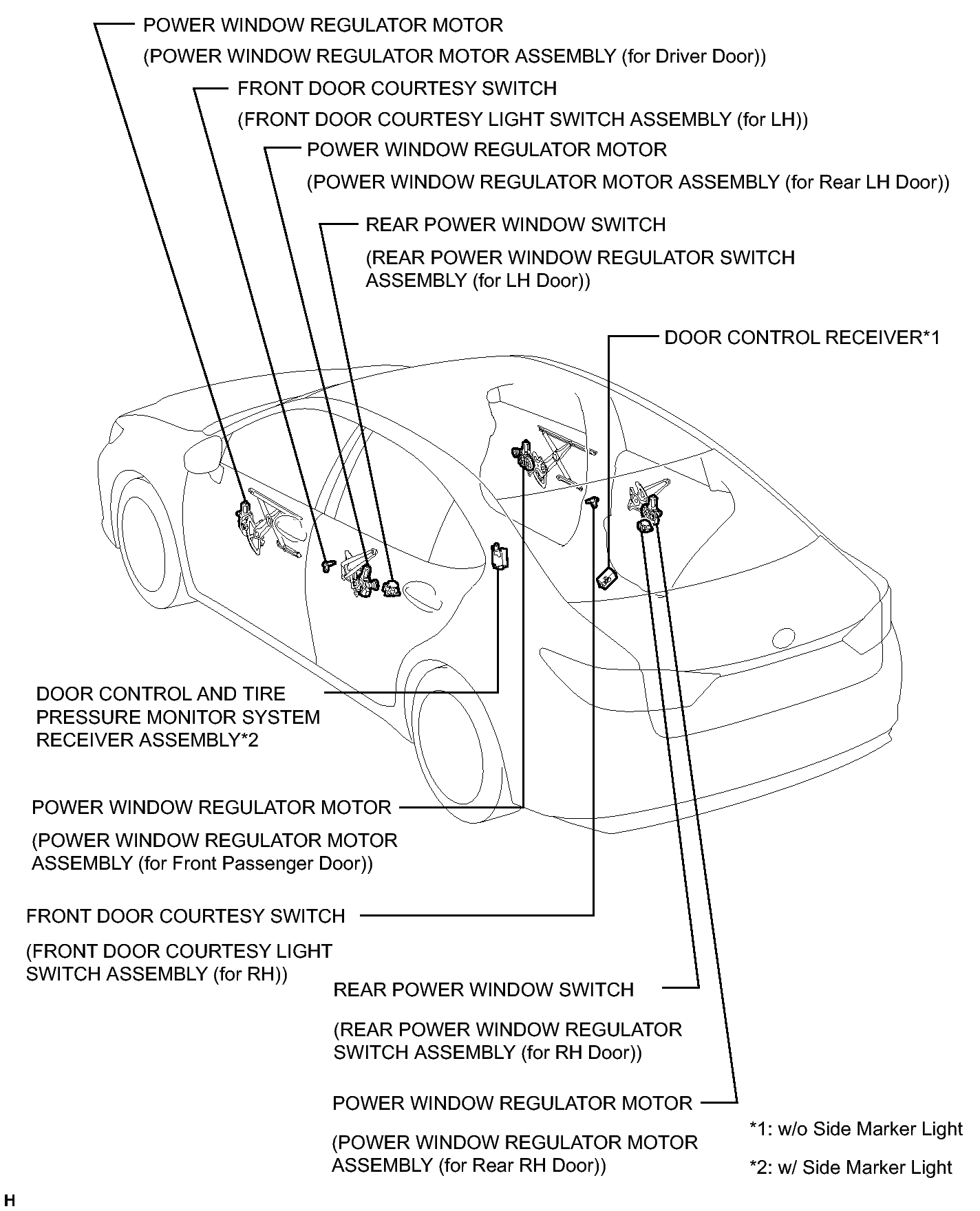 POWER WINDOW REGULATOR MOTOR

(POWER WINDOW REGULATOR MOTOR ASSEMBLY (for Driver Door))

FRONT DOOR COURTESY SWITCH

(FRONT DOOR COURTESY LIGHT SWITCH ASSEMBLY (for LH))

POWER WINDOW REGULATOR MOTOR

(POWER WINDOW REGULATOR MOTOR ASSEMBLY (for Rear LH Door))

REAR POWER WINDOW SWITCH

(REAR POWER WINDOW REGULATOR SWITCH ASSEMBLY (for LH Door))

DOOR CONTROL RECEIVER*1

DOOR CONTROL AND TIRE PRESSURE MONITOR SYSTEM RECEIVER ASSEMBLY*2

POWER WINDOW REGULATOR MOTOR

(POWER WINDOW REGULATOR MOTOR ASSEMBLY (for Front Passenger Door))

FRONT DOOR COURTESY SWITCH

(FRONT DOOR COURTESY LIGHT SWITCH ASSEMBLY (for RH))

REAR POWER WINDOW SWITCH

(REAR POWER WINDOW REGULATOR SWITCH ASSEMBLY (for RH Door))

POWER WINDOW REGULATOR MOTOR

(POWER WINDOW REGULATOR MOTOR ASSEMBLY (for Rear RH Door))

*1: w/o Side Marker Light

*2: w/ Side Marker Light

H