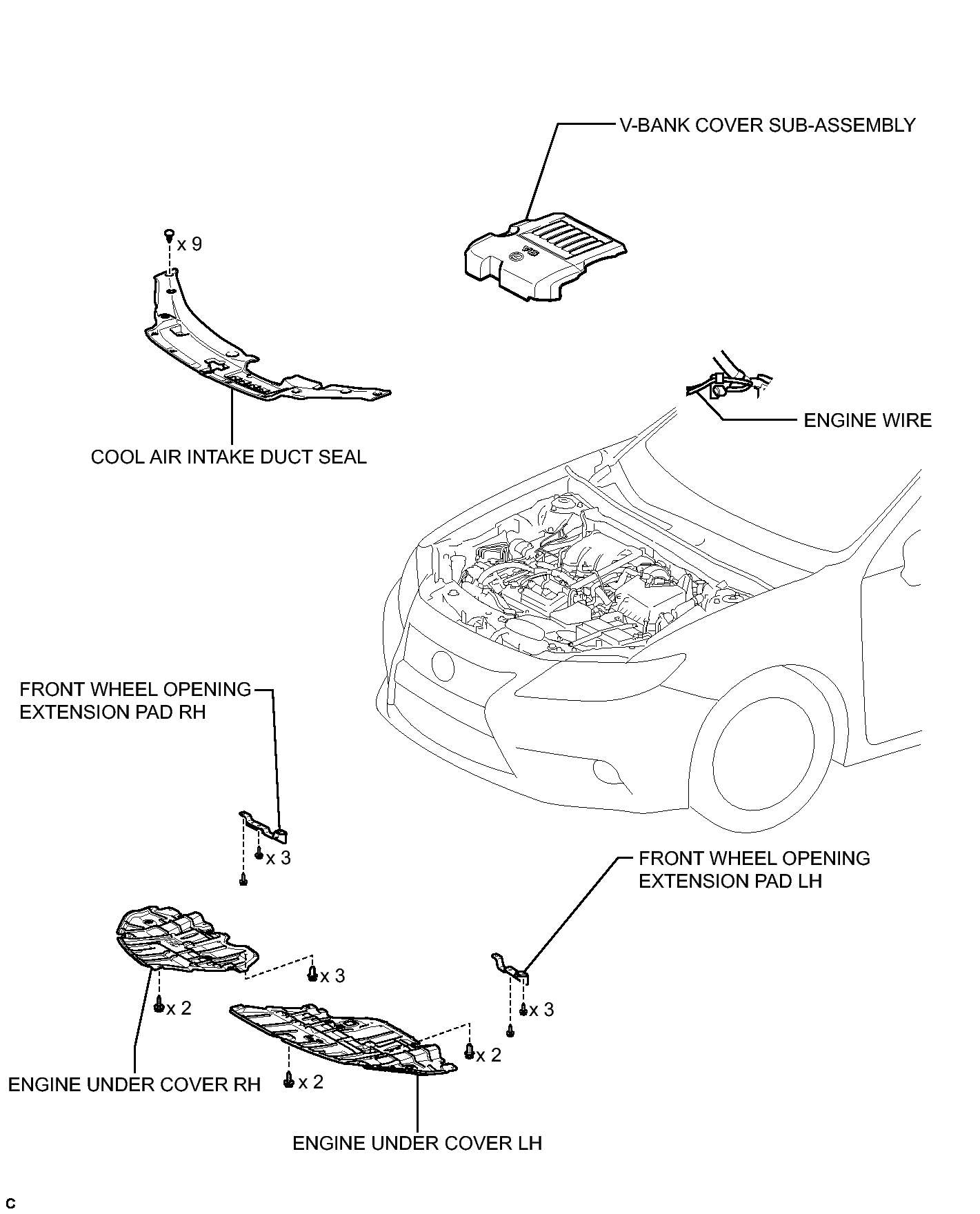 V-BANK COVER SUB-ASSEMBLY

x 9

COOL AIR INTAKE DUCT SEAL

ENGINE WIRE

FRONT WHEEL OPENING EXTENSION PAD RH

x 3

FRONT WHEEL OPENING EXTENSION PAD LH

x 3

x 2

x 3

x 2

x 2

ENGINE UNDER COVER RH

ENGINE UNDER COVER LH

C