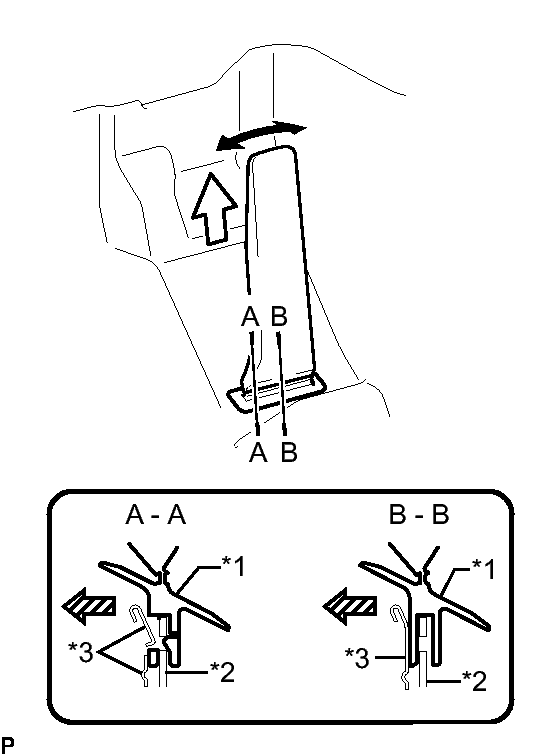 A B

A B

A - A

*1

*3

*2

B - B

*1

*3

*2

P