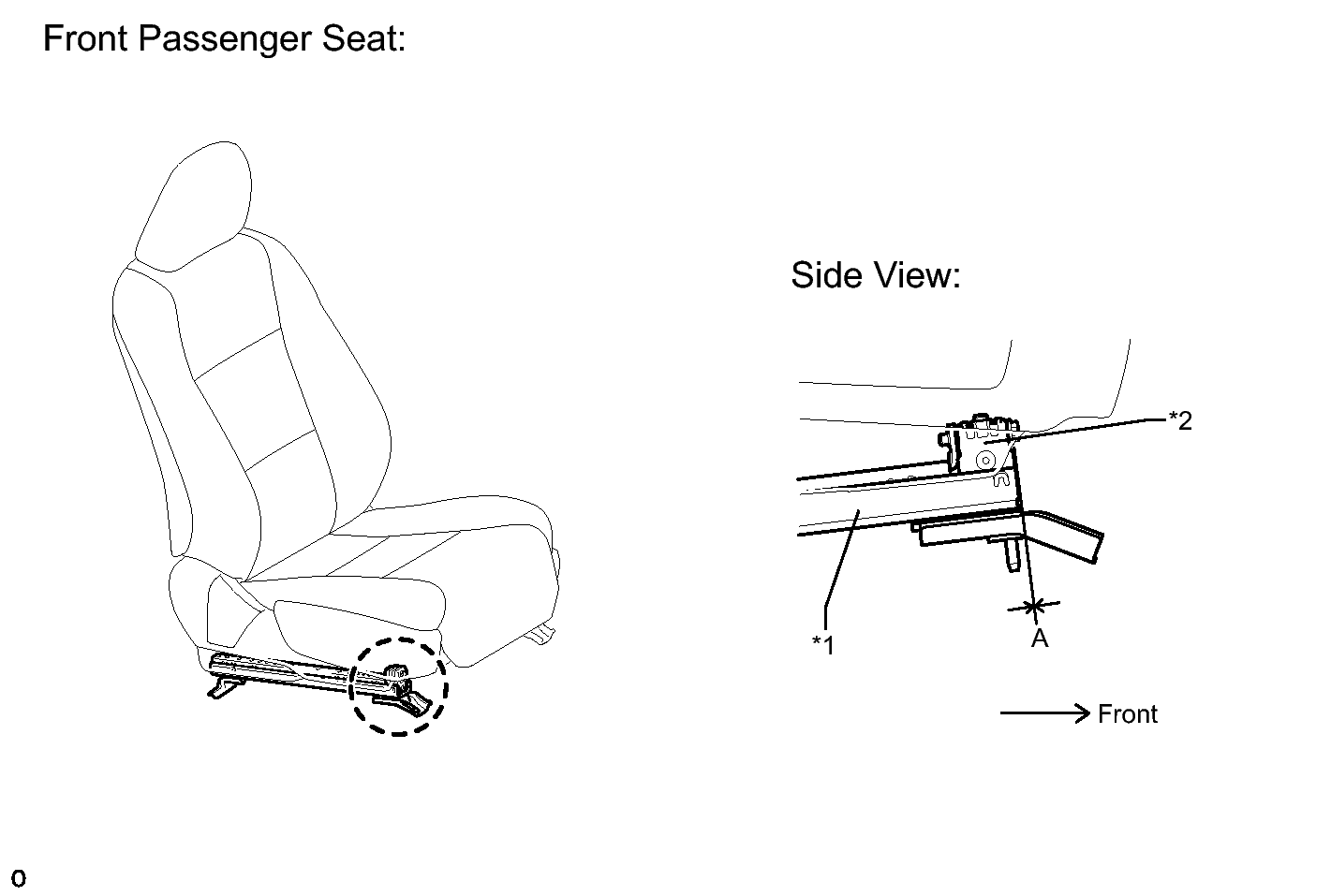 Front Passenger Seat:

Side View:

*2

*1

A

Front

o