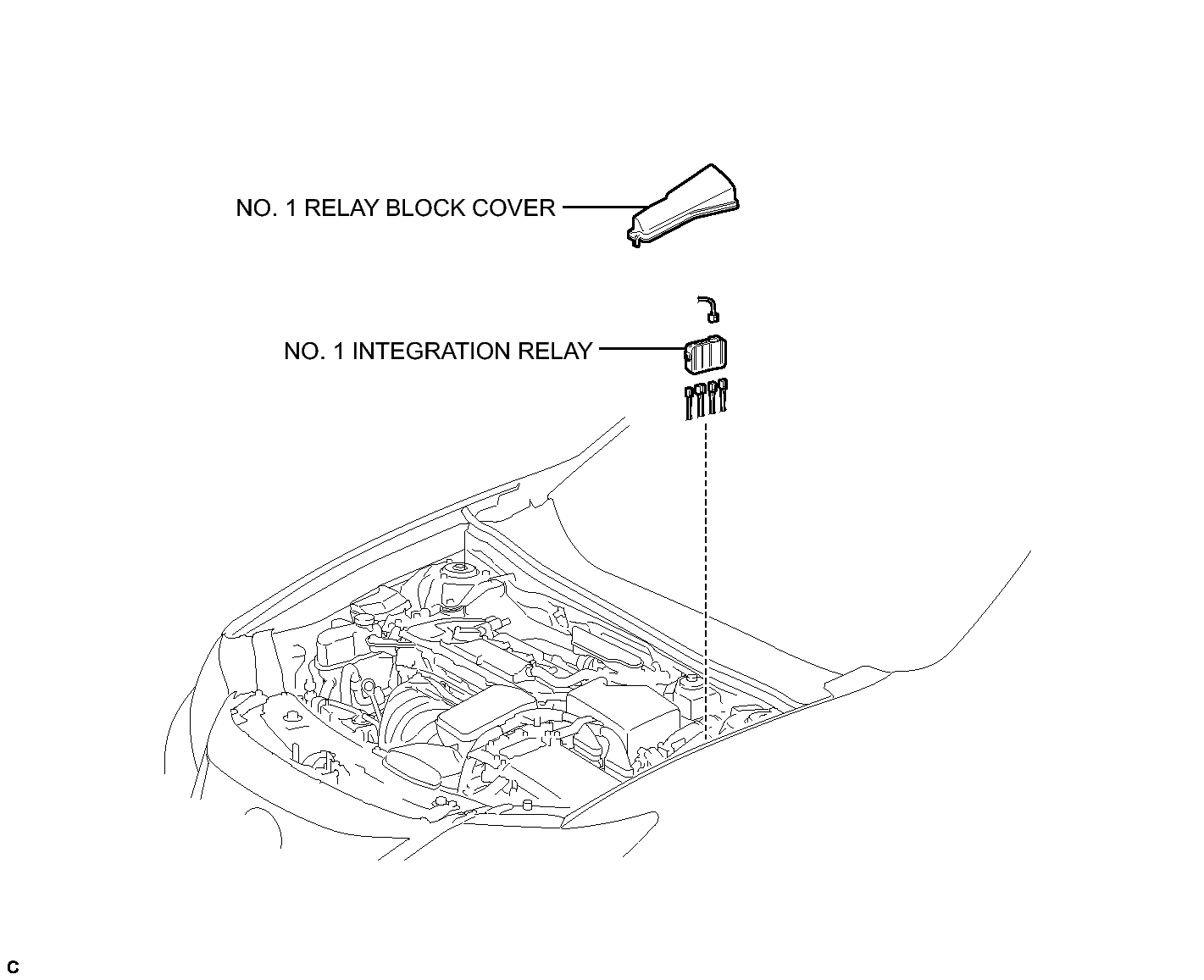 NO. 1 RELAY BLOCK COVER

NO. 1 INTEGRATION RELAY

C