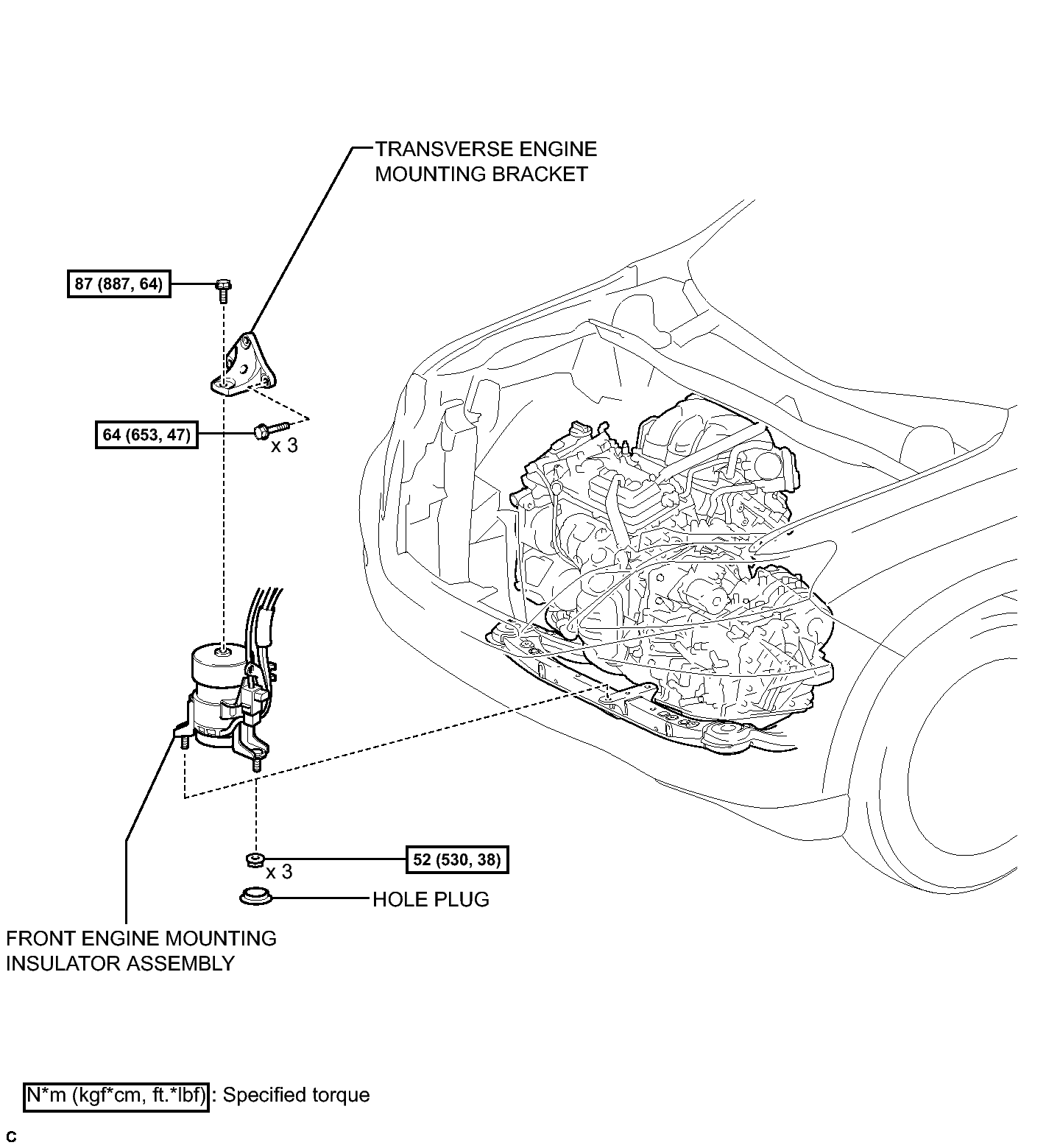 TRANSVERSE ENGINE MOUNTING BRACKET

87 (887, 64)

64 (653, 47)

x 3

52 (530, 38)

x 3

HOLE PLUG

FRONT ENGINE MOUNTING INSULATOR ASSEMBLY

N*m (kgf*cm, ft.*lbf) : Specified torque

C