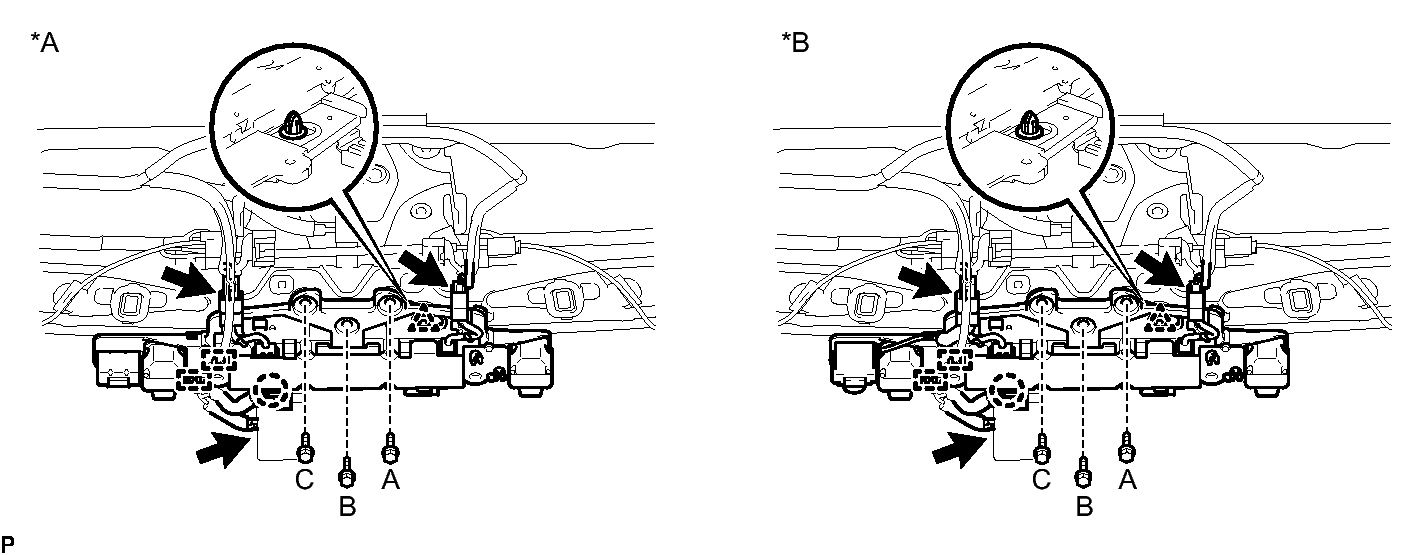 *A

C
B
A

*B

C
B
A

P