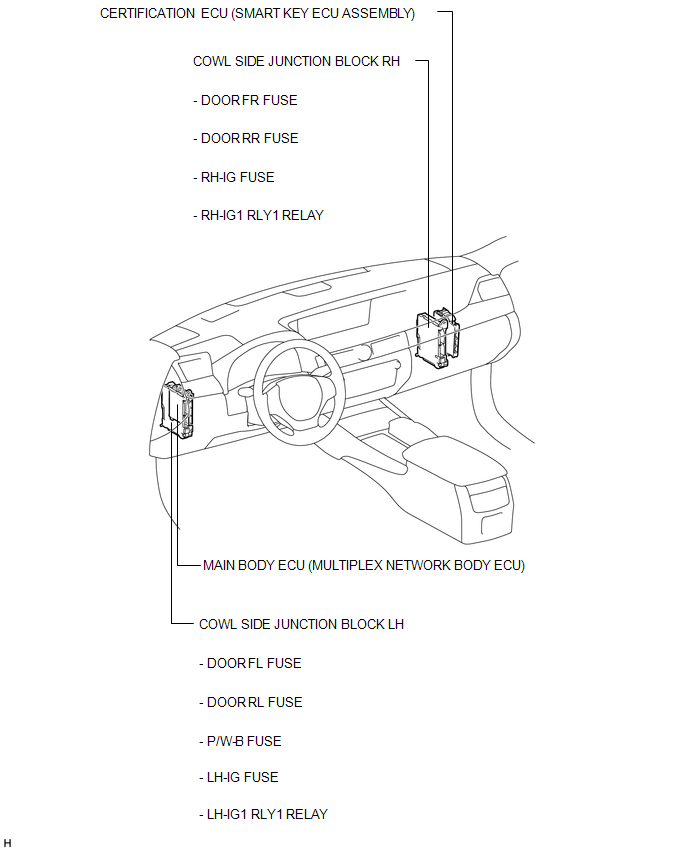 CERTIFICATION ECU (SMART KEY ECU ASSEMBLY)

COWL SIDE JUNCTION BLOCK RH

- DOOR FR FUSE

- DOOR RR FUSE

- RH-IG FUSE

- RH-IG1 RLY1 RELAY

MAIN BODY ECU (MULTIPLEX NETWORK BODY ECU)

COWL SIDE JUNCTION BLOCK LH

- DOOR FL FUSE

- DOOR RL FUSE

- P/W-B FUSE

- LH-IG FUSE

- LH-IG1 RLY1 RELAY

H