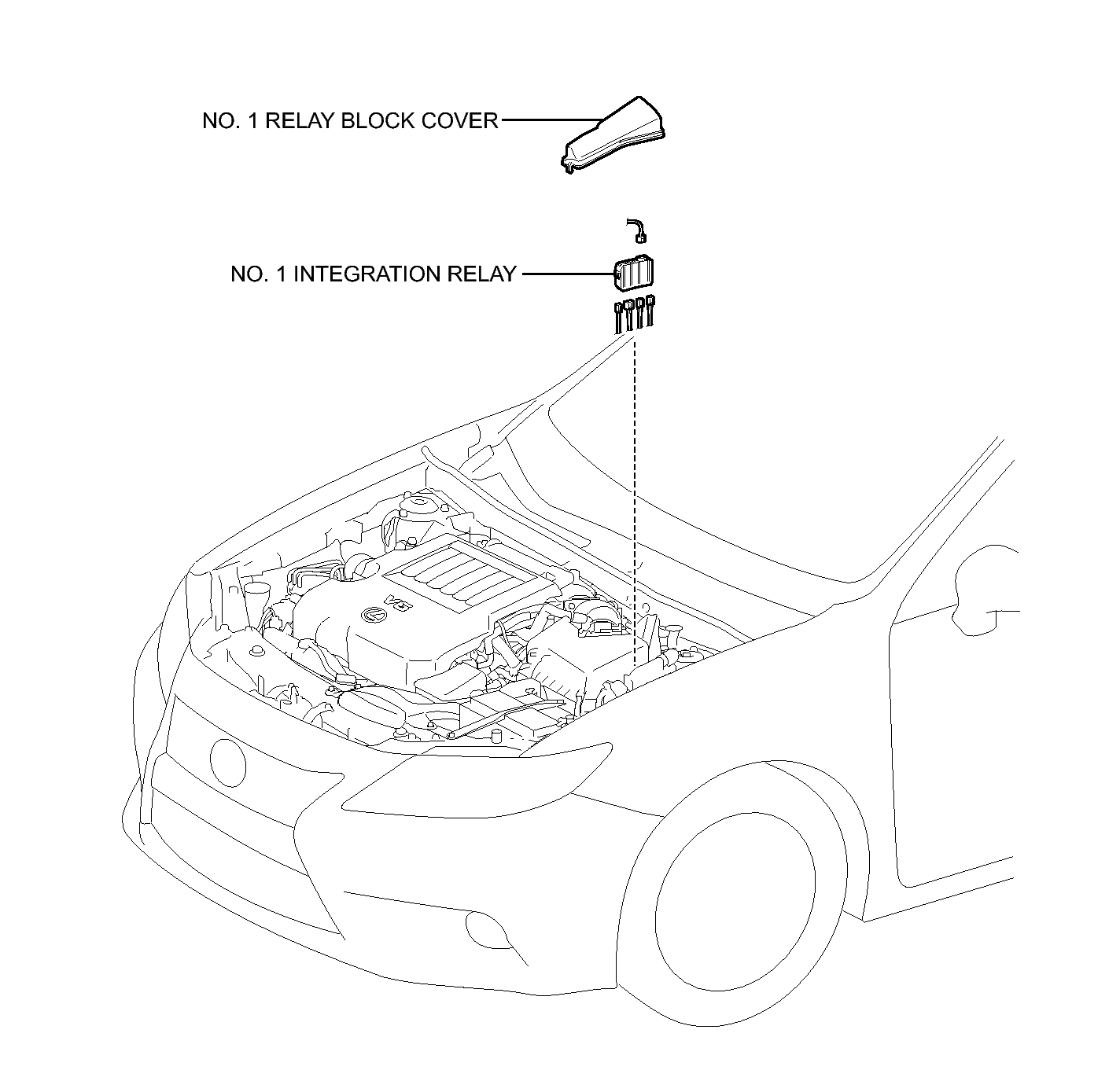 NO. 1 RELAY BLOCK COVER

NO. 1 INTEGRATION RELAY

V6