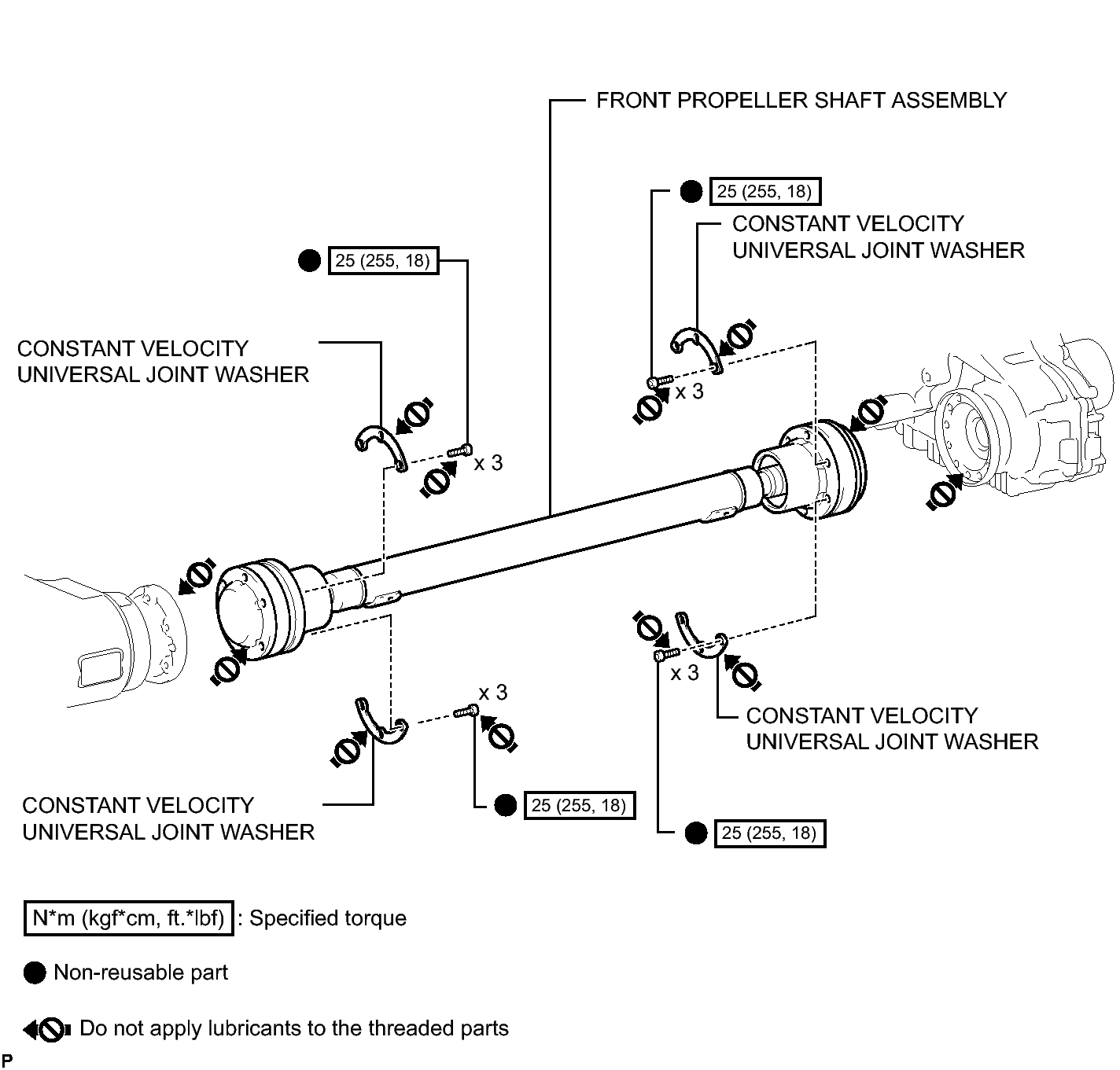 FRONT PROPELLER SHAFT ASSEMBLY

25 (255, 18)

CONSTANT VELOCITY UNIVERSAL JOINT WASHER

25 (255, 18)

CONSTANT VELOCITY UNIVERSAL JOINT WASHER

x 3

x 3

x 3

x 3

CONSTANT VELOCITY UNIVERSAL JOINT WASHER

CONSTANT VELOCITY UNIVERSAL JOINT WASHER

25 (255, 18)

25 (255, 18)

N*m (kgf*cm, ft.*lbf) : Specified torque

Non-reusable part

Do not apply lubricants to the threaded parts

P