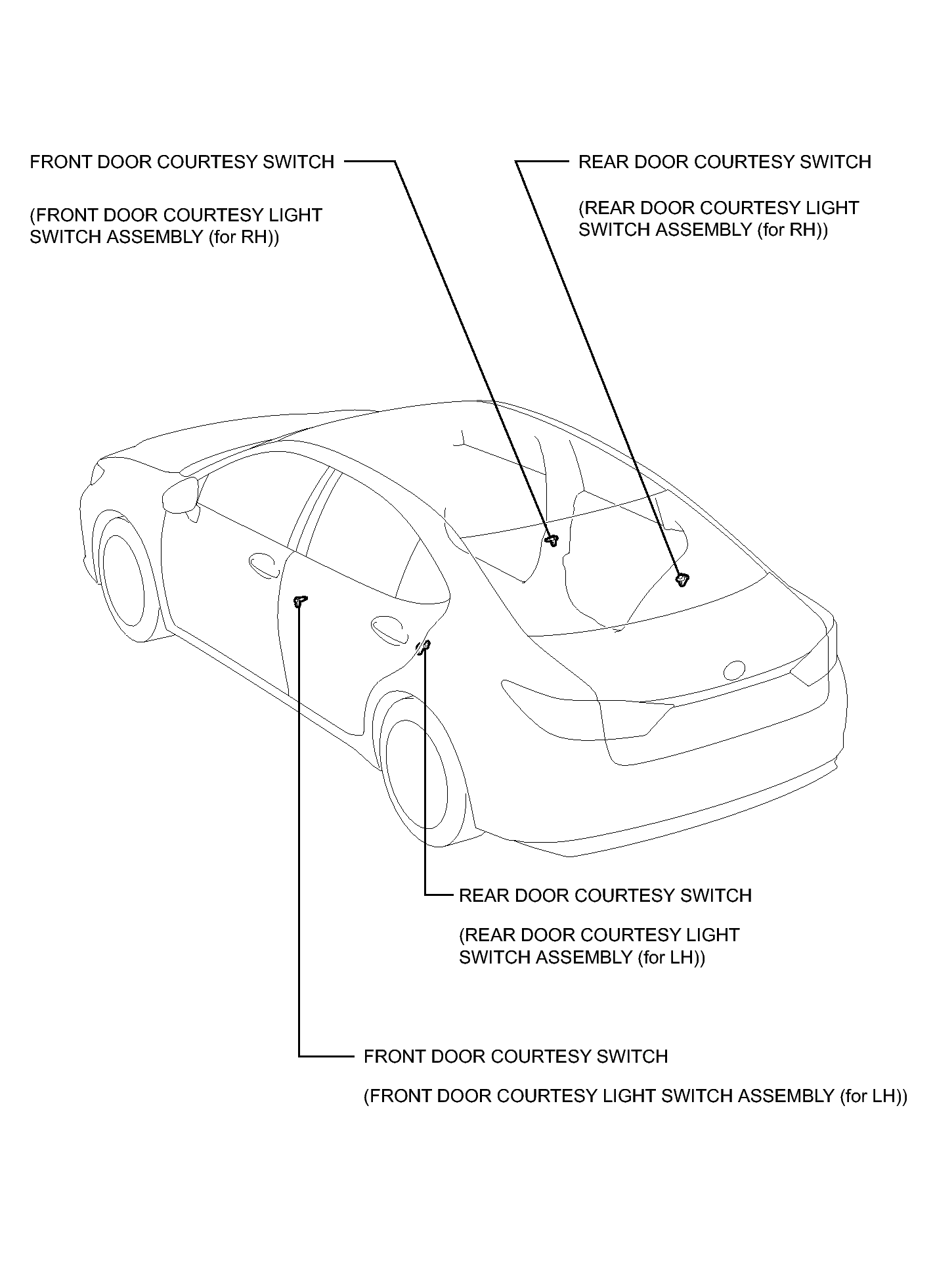 FRONT DOOR COURTESY SWITCH

(FRONT DOOR COURTESY LIGHT SWITCH ASSEMBLY (for RH))

REAR DOOR COURTESY SWITCH

(REAR DOOR COURTESY LIGHT SWITCH ASSEMBLY (for RH))

REAR DOOR COURTESY SWITCH

(REAR DOOR COURTESY LIGHT SWITCH ASSEMBLY (for LH))

FRONT DOOR COURTESY SWITCH

(FRONT DOOR COURTESY LIGHT SWITCH ASSEMBLY (for LH))