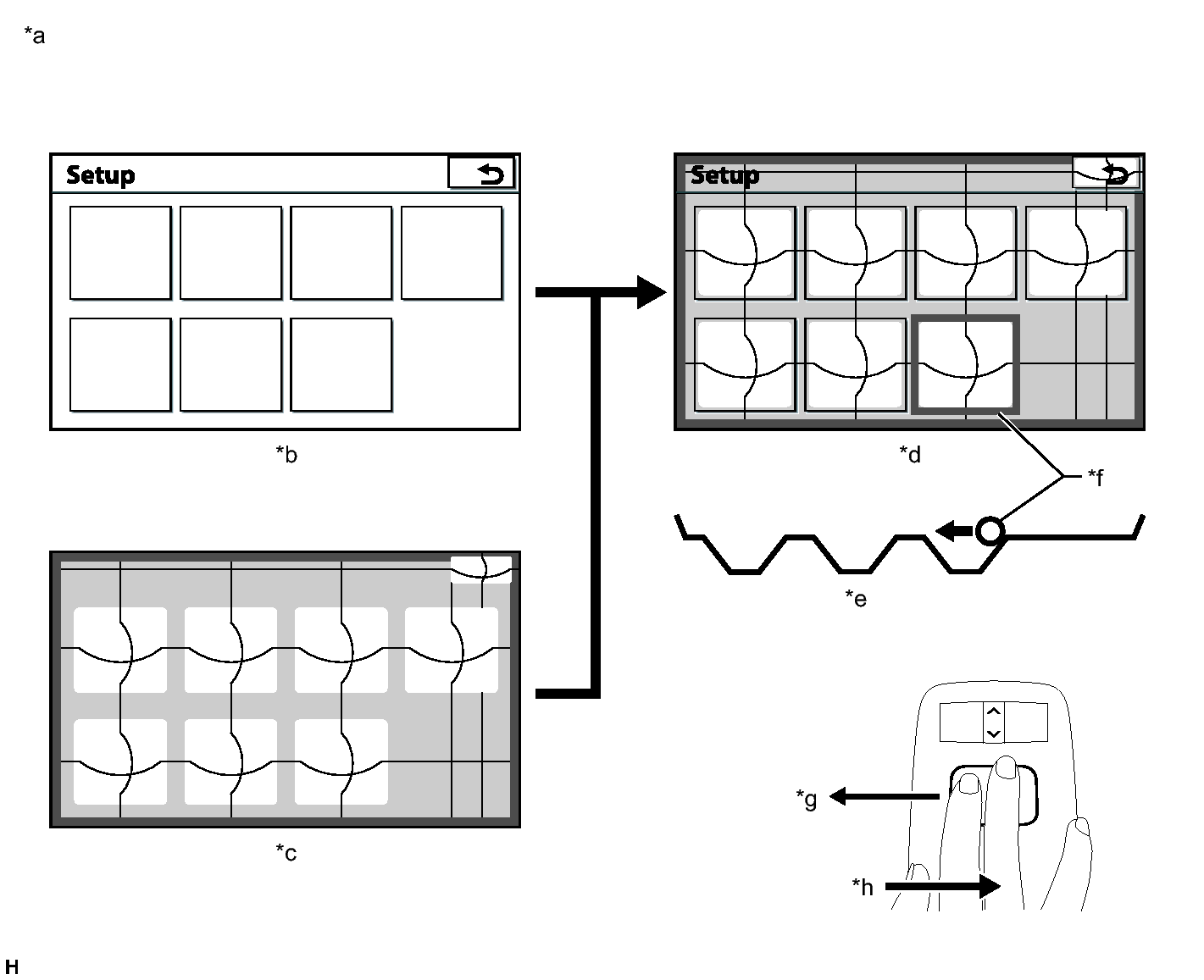 *a

Setup

*b

*c

Setup

*d

*f

*e

*g

*h

H