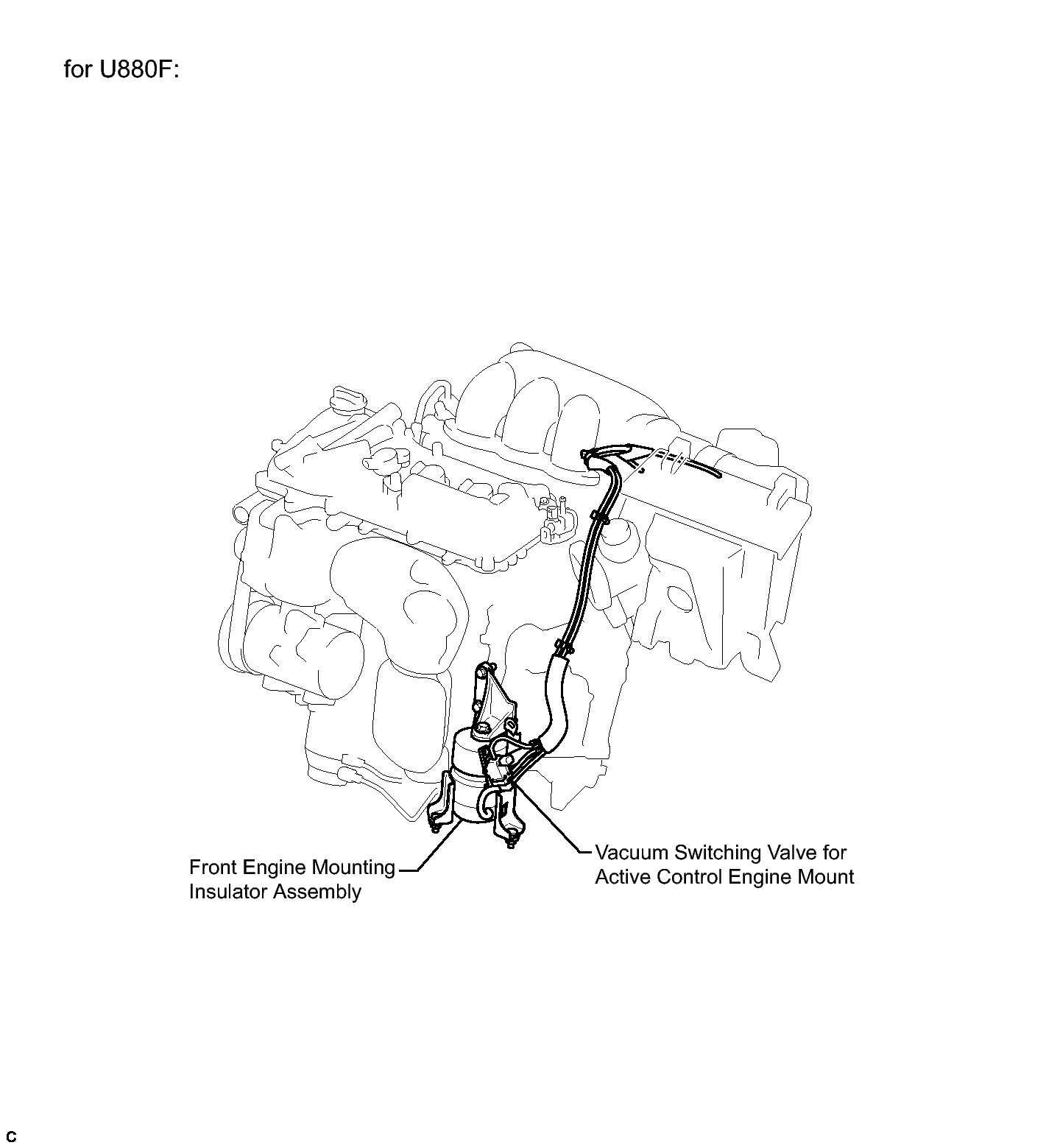 for U880F:

Front Engine Mounting Insulator Assembly

Vacuum Switching Valve for Active Control Engine Mount

C