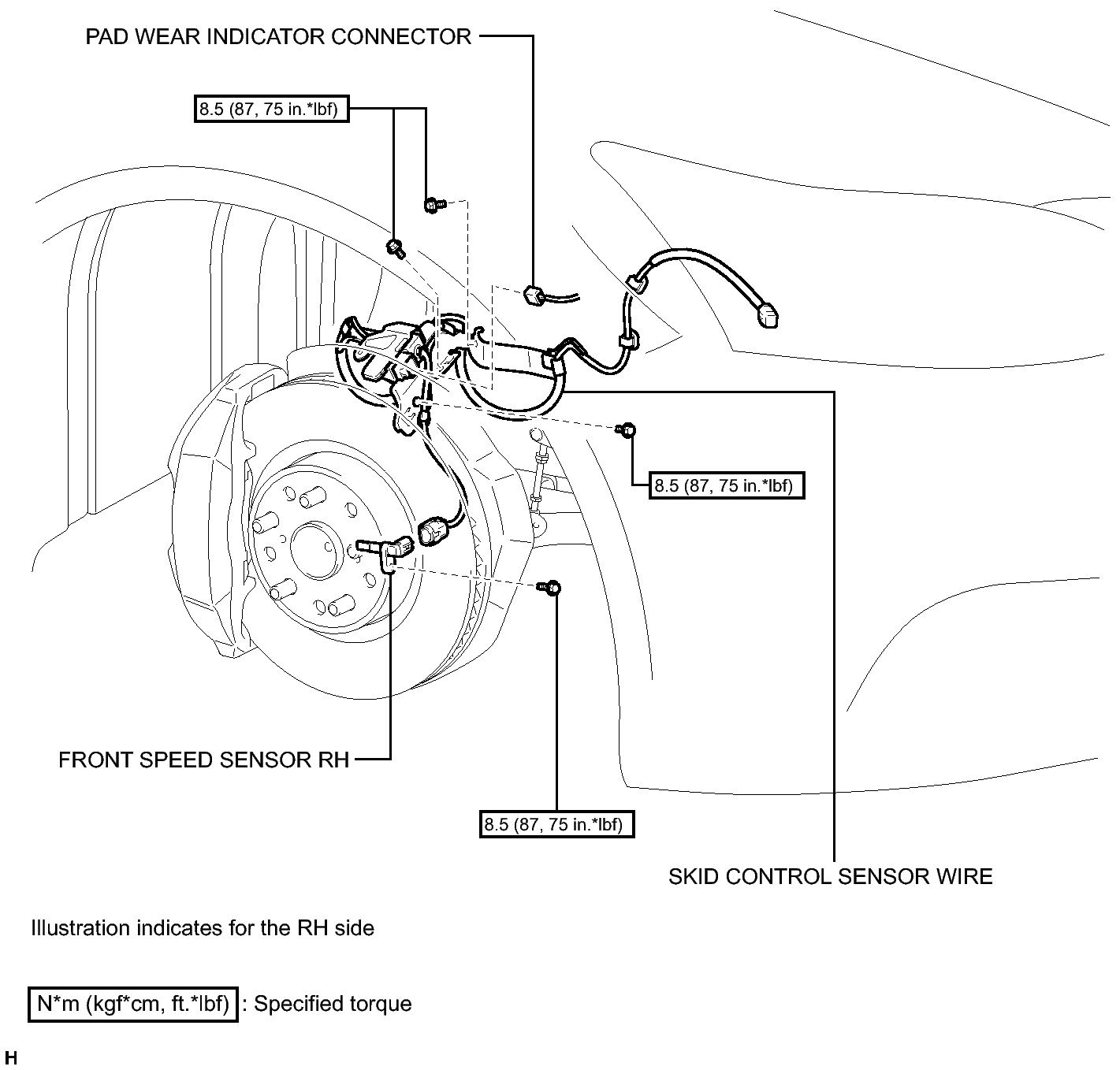 PAD WEAR INDICATOR CONNECTOR

8.5 (87, 75 in.*lbf)

8.5 (87, 75 in.*lbf)

FRONT SPEED SENSOR RH

8.5 (87, 75 in.*lbf)

SKID CONTROL SENSOR WIRE

Illustration indicates for the RH side

N*m (kgf*cm, ft.*lbf) : Specified torque

H