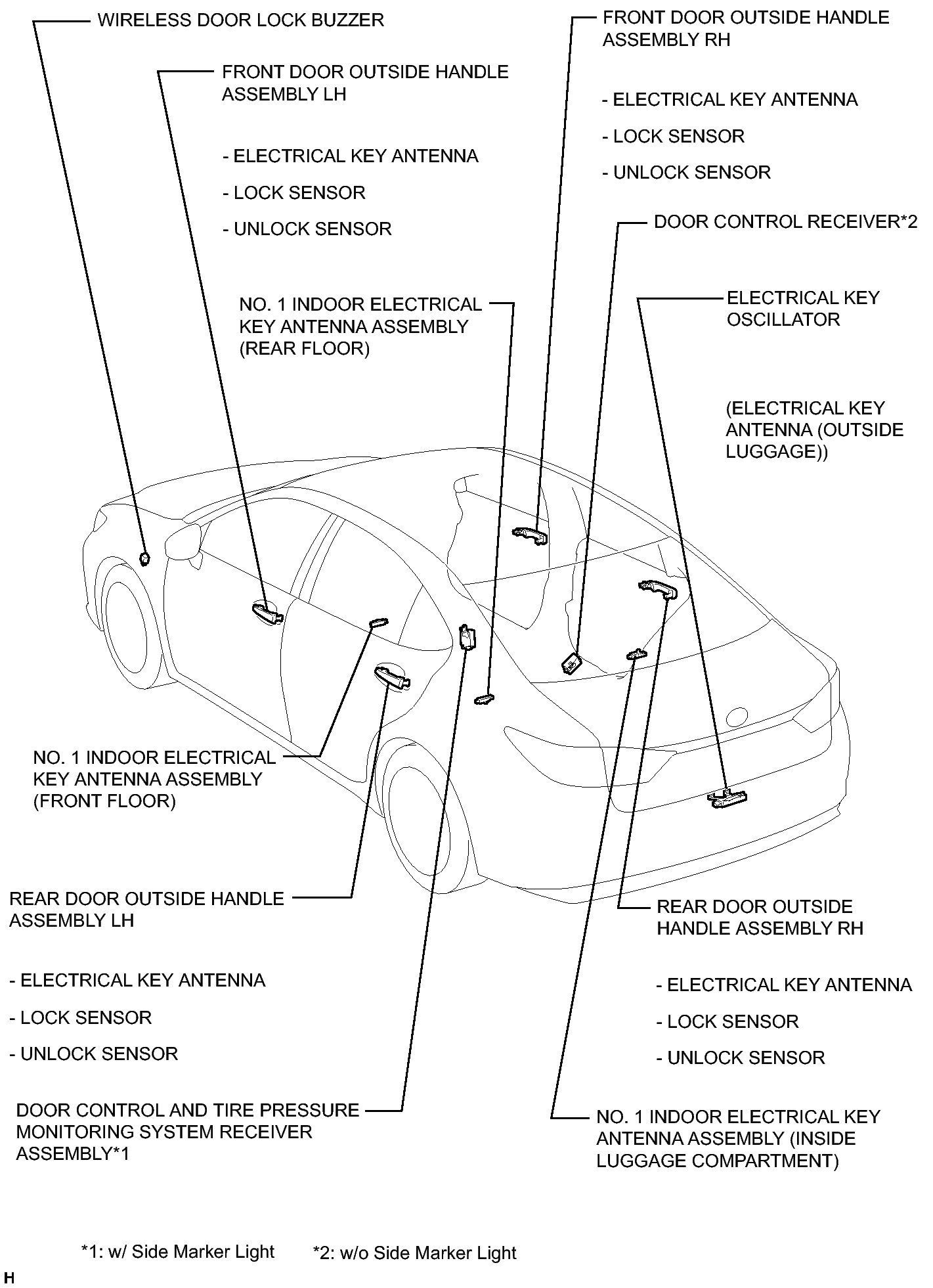 WIRELESS DOOR LOCK BUZZER

FRONT DOOR OUTSIDE HANDLE ASSEMBLY LH

- ELECTRICAL KEY ANTENNA

- LOCK SENSOR

- UNLOCK SENSOR

FRONT DOOR OUTSIDE HANDLE ASSEMBLY RH

- ELECTRICAL KEY ANTENNA

- LOCK SENSOR

- UNLOCK SENSOR

DOOR CONTROL RECEIVER*2

NO. 1 INDOOR ELECTRICAL KEY ANTENNA ASSEMBLY (REAR FLOOR)

ELECTRICAL KEY OSCILLATOR

(ELECTRICAL KEY ANTENNA (OUTSIDE LUGGAGE))

NO. 1 INDOOR ELECTRICAL KEY ANTENNA ASSEMBLY (FRONT FLOOR)

REAR DOOR OUTSIDE HANDLE ASSEMBLY LH

- ELECTRICAL KEY ANTENNA

- LOCK SENSOR

- UNLOCK SENSOR

REAR DOOR OUTSIDE HANDLE ASSEMBLY RH

- ELECTRICAL KEY ANTENNA

- LOCK SENSOR

- UNLOCK SENSOR

DOOR CONTROL AND TIRE PRESSURE MONITORING SYSTEM RECEIVER ASSEMBLY*1

NO. 1 INDOOR ELECTRICAL KEY ANTENNA ASSEMBLY (INSIDE LUGGAGE COMPARTMENT)

*1: w/ Side Marker Light *2: w/o Side Marker Light

H