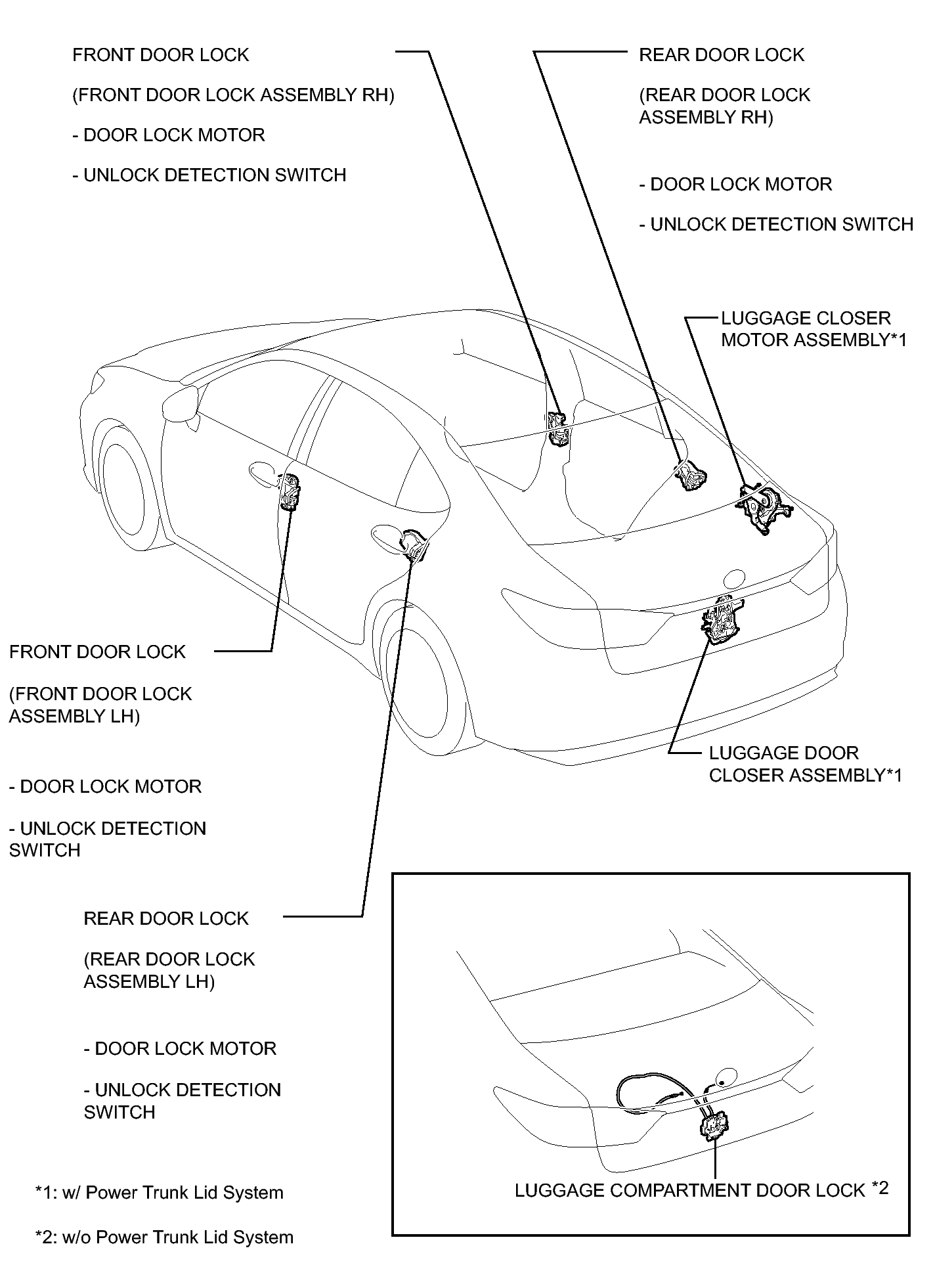 FRONT DOOR LOCK

(FRONT DOOR LOCK ASSEMBLY RH)

- DOOR LOCK MOTOR

- UNLOCK DETECTION SWITCH

REAR DOOR LOCK

(REAR DOOR LOCK ASSEMBLY RH)

- DOOR LOCK MOTOR

- UNLOCK DETECTION SWITCH

LUGGAGE CLOSER MOTOR ASSEMBLY*1

FRONT DOOR LOCK

(FRONT DOOR LOCK ASSEMBLY LH)

- DOOR LOCK MOTOR

- UNLOCK DETECTION SWITCH

LUGGAGE DOOR CLOSER ASSEMBLY*1

REAR DOOR LOCK

(REAR DOOR LOCK ASSEMBLY LH)

- DOOR LOCK MOTOR

- UNLOCK DETECTION SWITCH

LUGGAGE COMPARTMENT DOOR LOCK *2

*1: w/ Power Trunk Lid System

*2: w/o Power Trunk Lid System