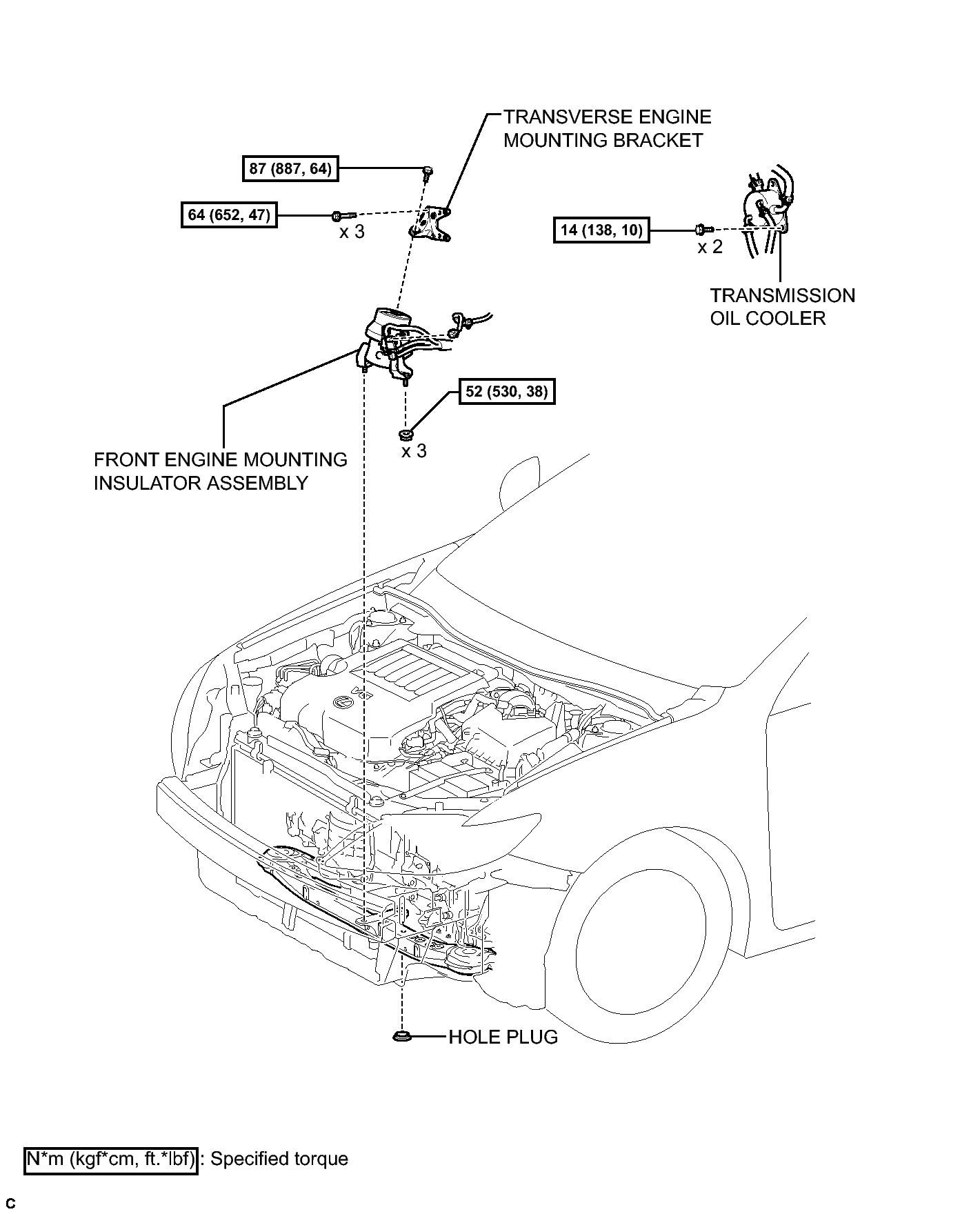 TRANSVERSE ENGINE MOUNTING BRACKET

87 (887, 64)

64 (652, 47)

x 3

14 (138, 10)

x 2

TRANSMISSION OIL COOLER

52 (530, 38)

x 3

FRONT ENGINE MOUNTING INSULATOR ASSEMBLY

HOLE PLUG

N*m (kgf*cm, ft.*lbf) : Specified torque

C