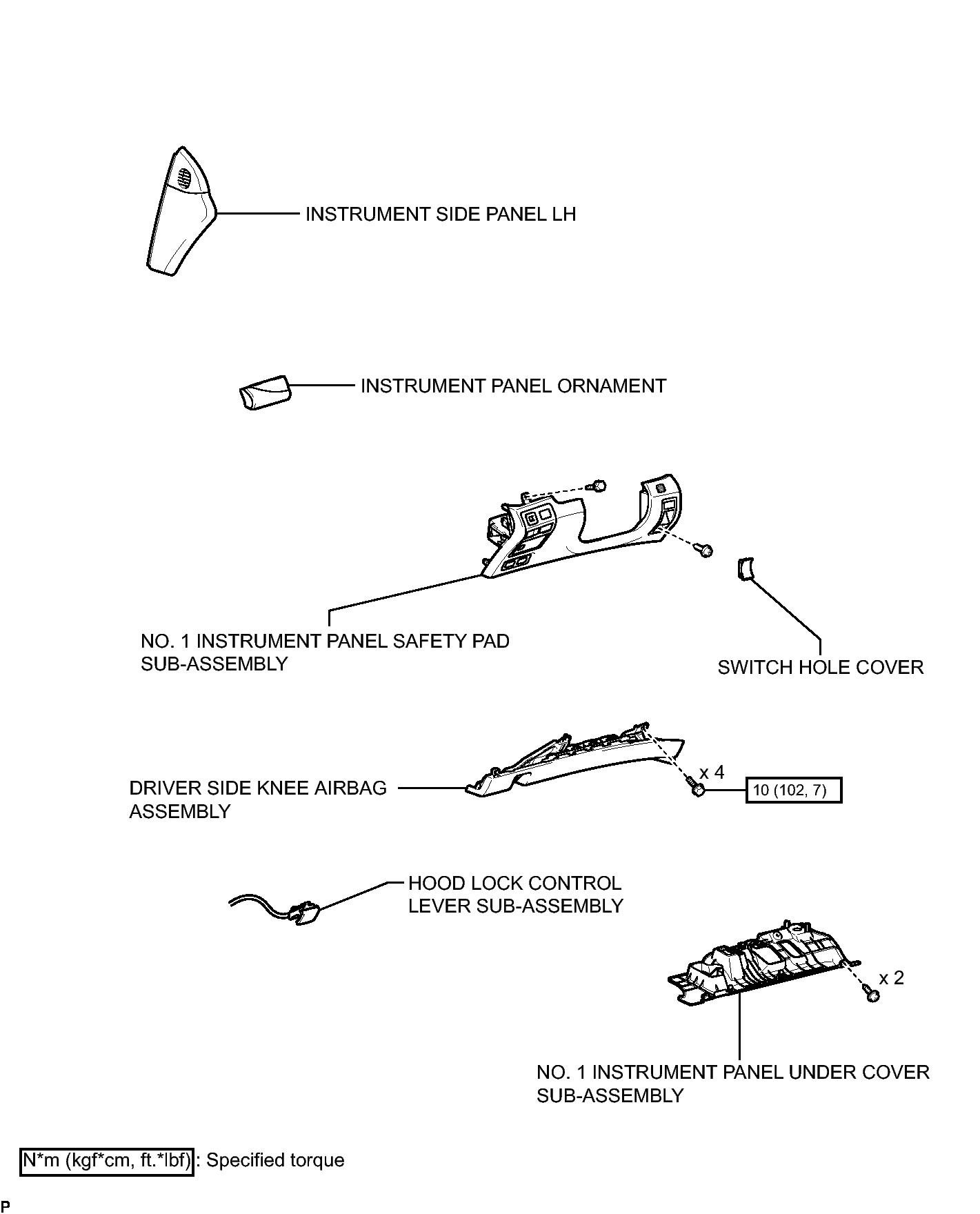 INSTRUMENT SIDE PANEL LH

INSTRUMENT PANEL ORNAMENT

NO. 1 INSTRUMENT PANEL SAFETY PAD SUB-ASSEMBLY

SWITCH HOLE COVER

DRIVER SIDE KNEE AIRBAG ASSEMBLY

x 4

10 (102, 7)

HOOD LOCK CONTROL LEVER SUB-ASSEMBLY

x 2

NO. 1 INSTRUMENT PANEL UNDER COVER SUB-ASSEMBLY

N*m (kgf*cm, ft.*lbf) : Specified torque

P