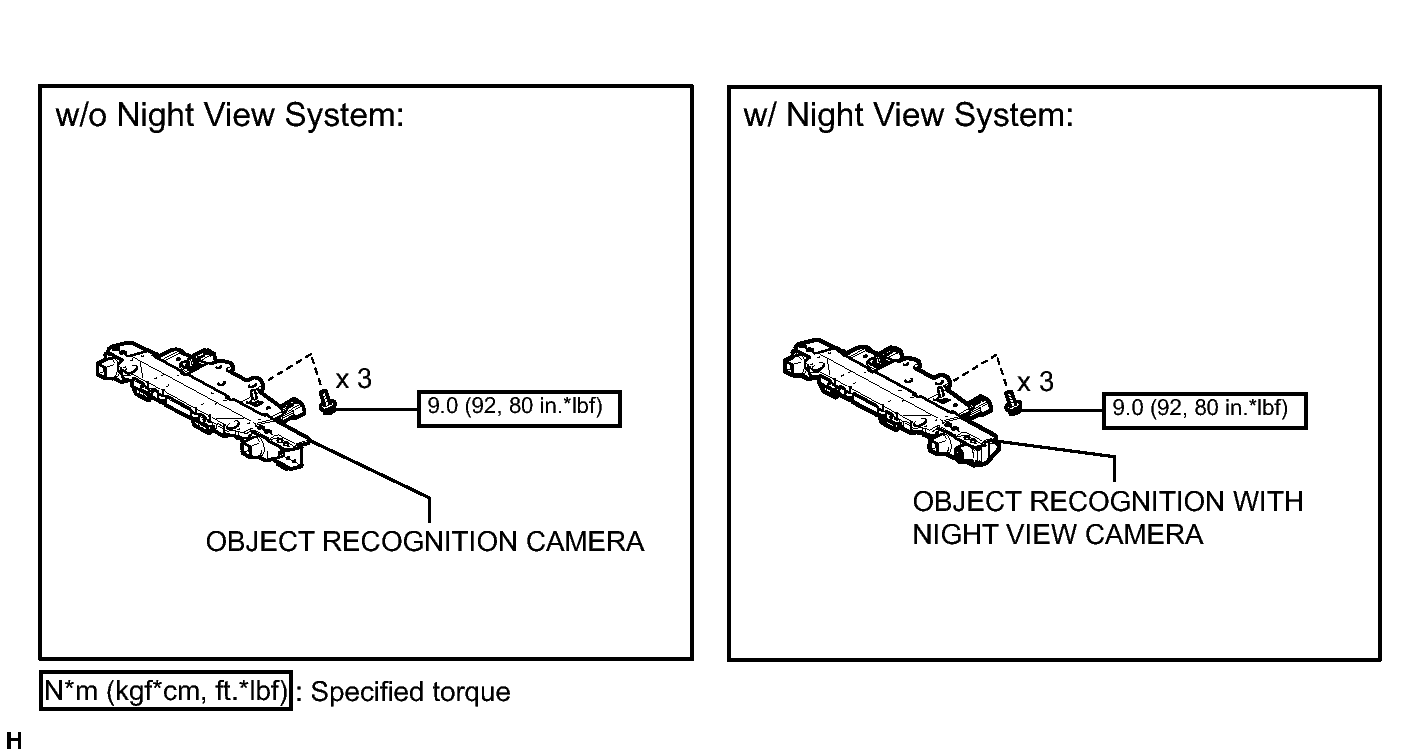 w/o Night View System:

x 3

9.0 (92, 80 in.*lbf)

OBJECT RECOGNITION CAMERA

w/ Night View System:

x 3

9.0 (92, 80 in.*lbf)

OBJECT RECOGNITION WITH NIGHT VIEW CAMERA

N*m (kgf*cm, ft.*lbf) : Specified torque

H