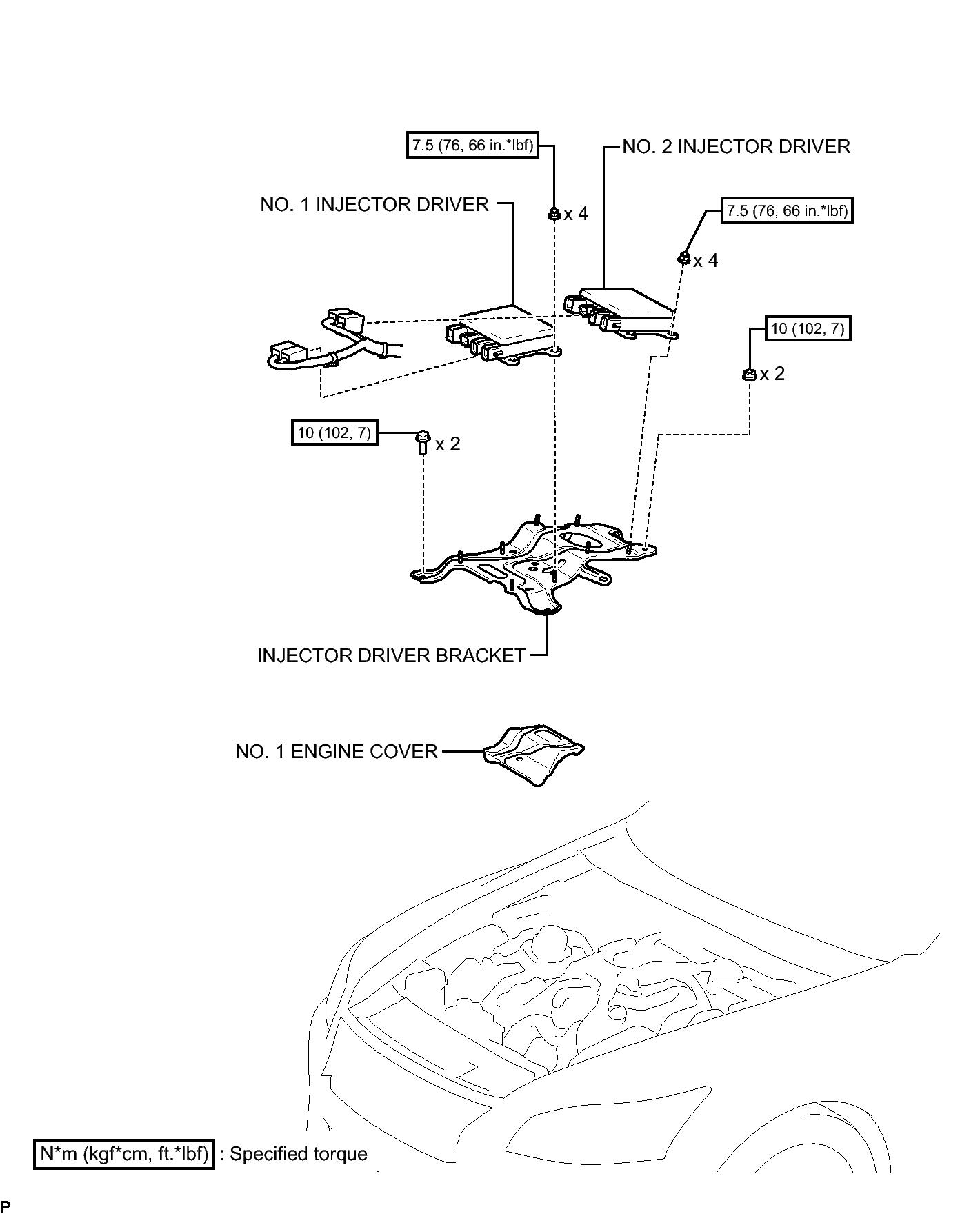 7.5 (76, 66 in.*lbf)

NO. 2 INJECTOR DRIVER

NO. 1 INJECTOR DRIVER

x 4

7.5 (76, 66 in.*lbf)

x 4

10 (102, 7)

x 2

10 (102, 7)

x 2

INJECTOR DRIVER BRACKET

NO. 1 ENGINE COVER

N*m (kgf*cm, ft.*lbf) : Specified torque

P