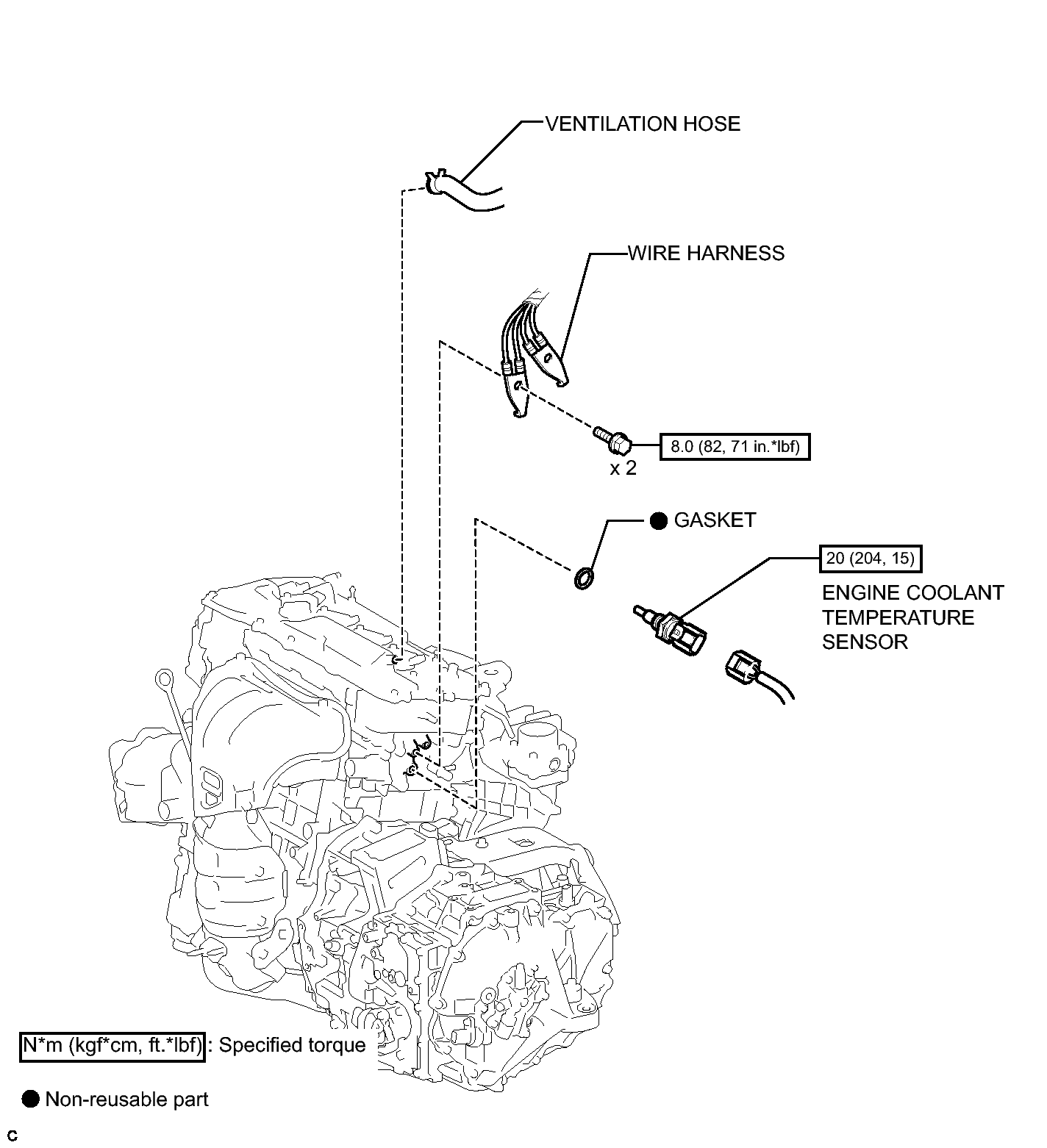 VENTILATION HOSE

WIRE HARNESS

8.0 (82, 71 in.*lbf)

x 2

● GASKET

20 (204, 15)

ENGINE COOLANT TEMPERATURE SENSOR

N*m (kgf*cm, ft.*lbf) : Specified torque

● Non-reusable part

C