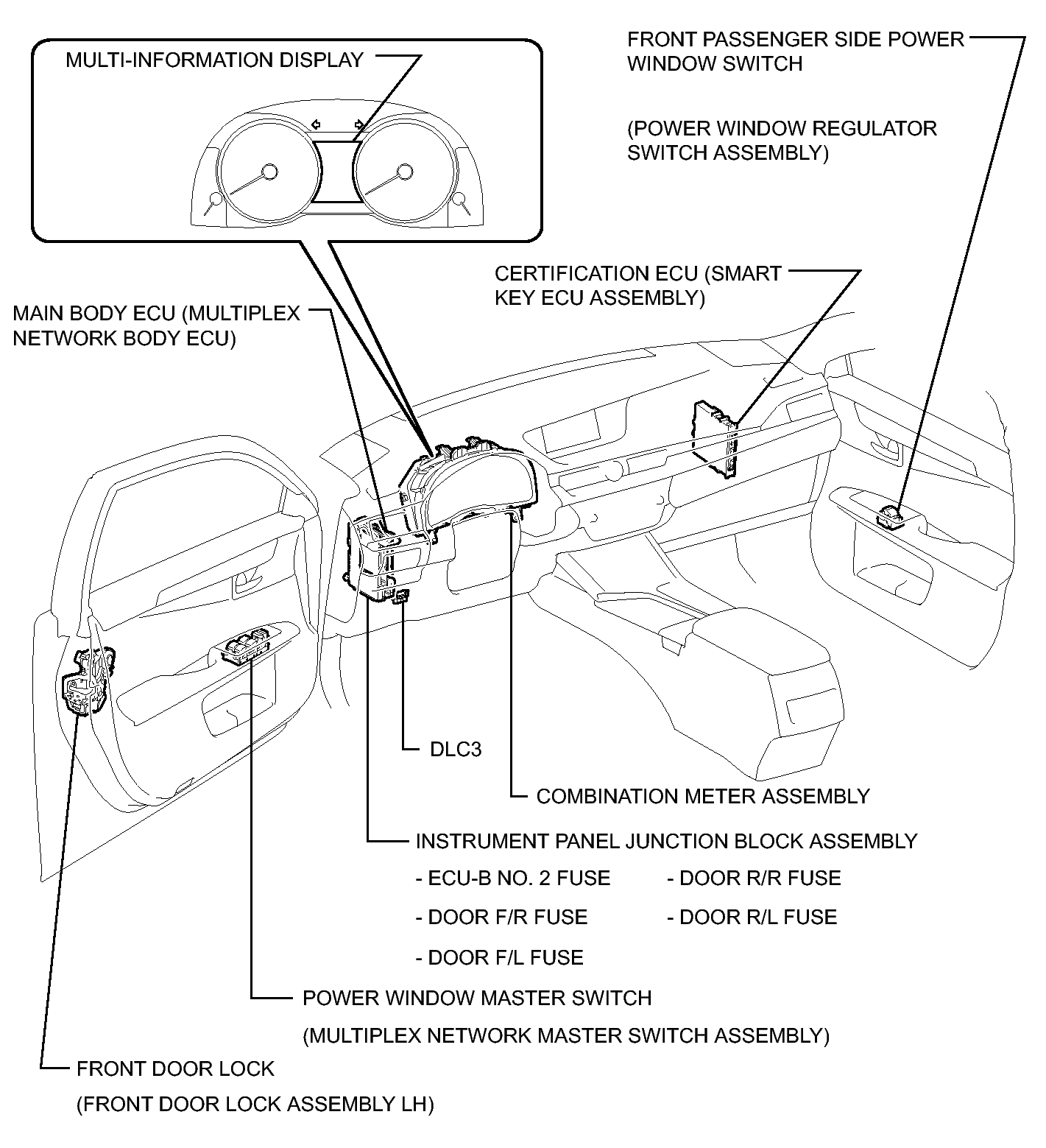 MULTI-INFORMATION DISPLAY

FRONT PASSENGER SIDE POWER WINDOW SWITCH

(POWER WINDOW REGULATOR SWITCH ASSEMBLY)

CERTIFICATION ECU (SMART KEY ECU ASSEMBLY)

MAIN BODY ECU (MULTIPLEX NETWORK BODY ECU)

DLC3

COMBINATION METER ASSEMBLY

INSTRUMENT PANEL JUNCTION BLOCK ASSEMBLY

- ECU-B NO. 2 FUSE

- DOOR F/R FUSE

- DOOR F/L FUSE

- DOOR R/R FUSE

- DOOR R/L FUSE

POWER WINDOW MASTER SWITCH

(MULTIPLEX NETWORK MASTER SWITCH ASSEMBLY)

FRONT DOOR LOCK

(FRONT DOOR LOCK ASSEMBLY LH)