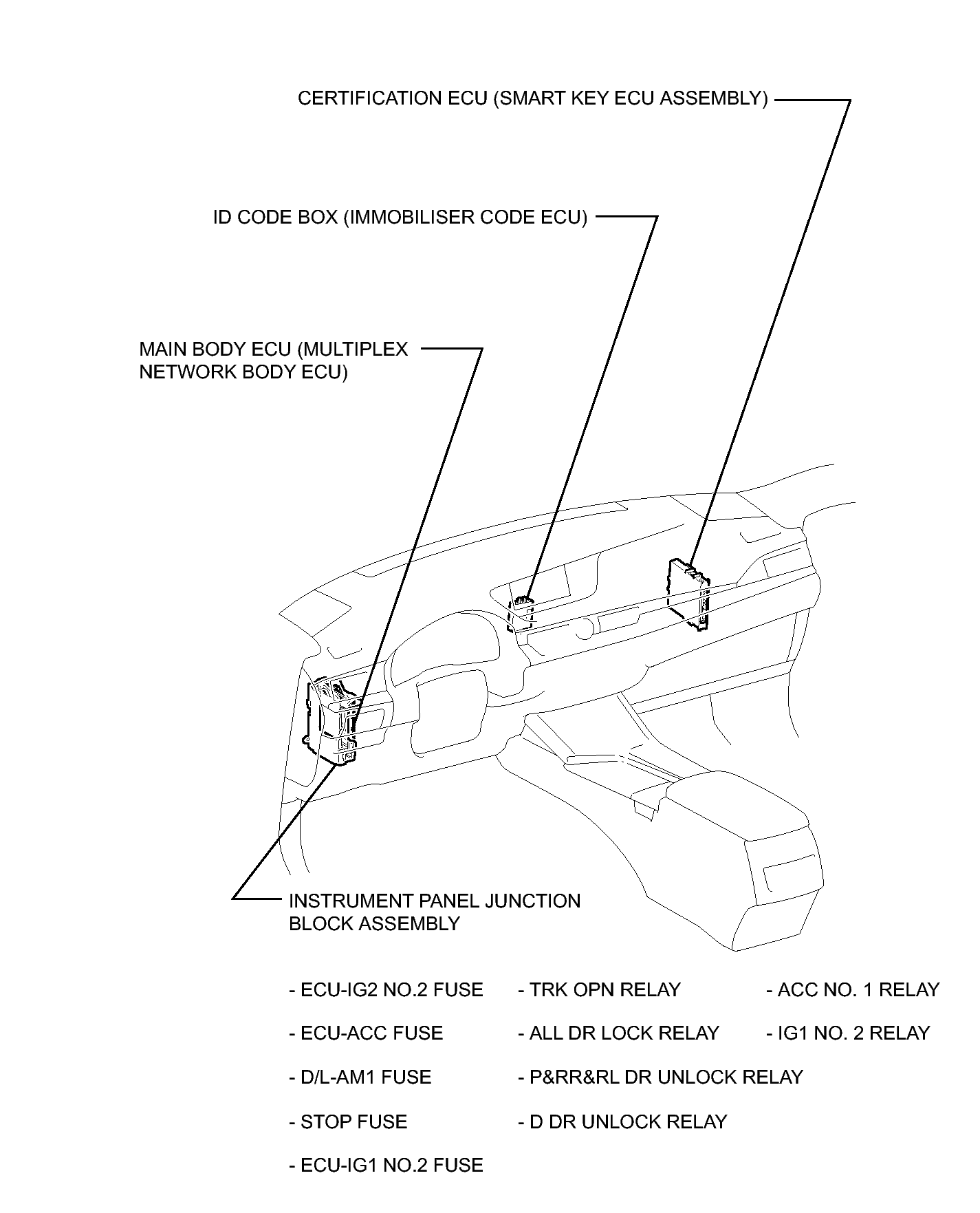 CERTIFICATION ECU (SMART KEY ECU ASSEMBLY)

ID CODE BOX (IMMOBILISER CODE ECU)

MAIN BODY ECU (MULTIPLEX NETWORK BODY ECU)

INSTRUMENT PANEL JUNCTION BLOCK ASSEMBLY

- ECU-IG2 NO.2 FUSE
- ECU-ACC FUSE
- D/L-AM1 FUSE
- STOP FUSE
- ECU-IG1 NO.2 FUSE

- TRK OPN RELAY
- ALL DR LOCK RELAY
- P&RR&RL DR UNLOCK RELAY
- D DR UNLOCK RELAY

- ACC NO. 1 RELAY
- IG1 NO. 2 RELAY