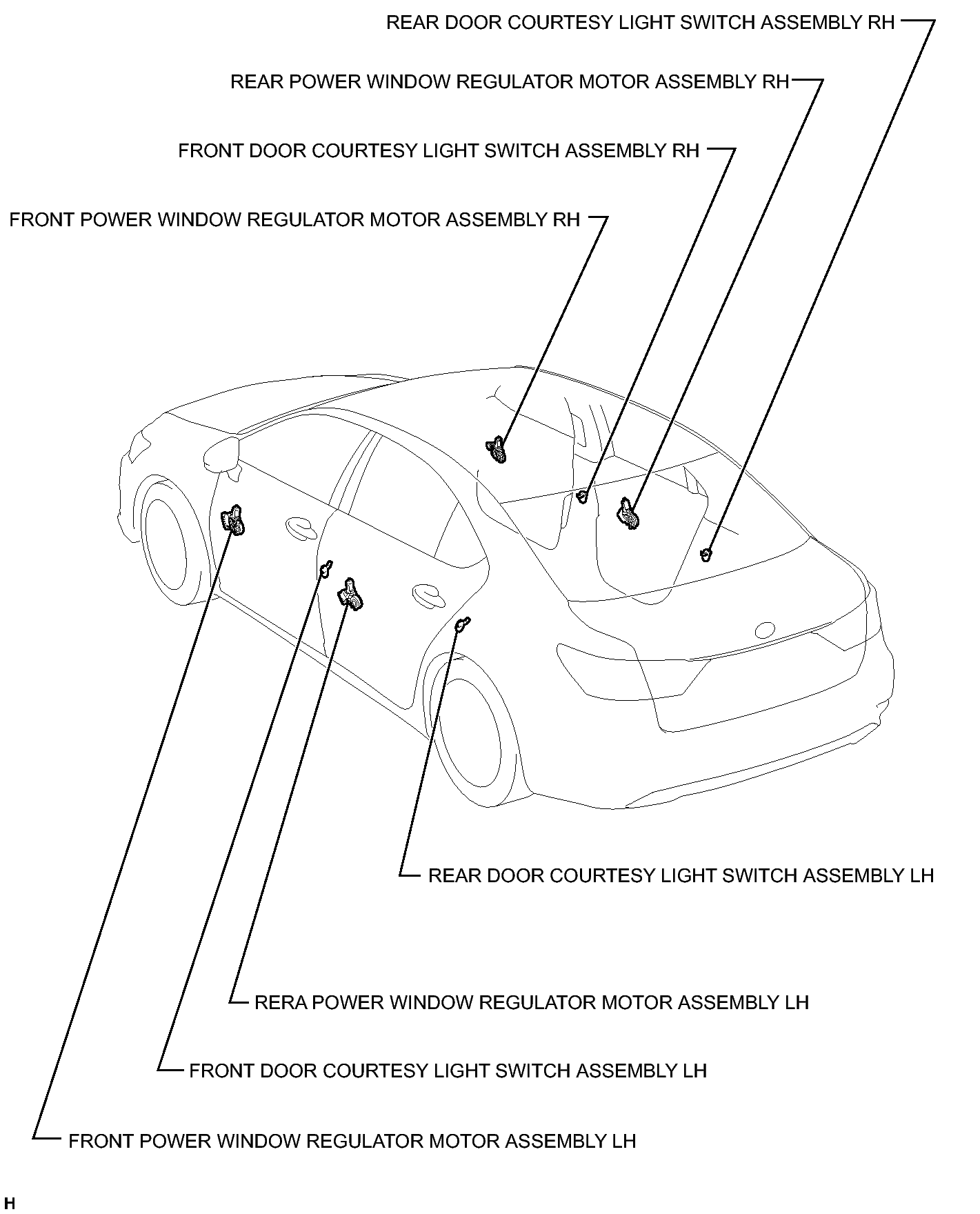 REAR DOOR COURTESY LIGHT SWITCH ASSEMBLY RH

REAR POWER WINDOW REGULATOR MOTOR ASSEMBLY RH

FRONT DOOR COURTESY LIGHT SWITCH ASSEMBLY RH

FRONT POWER WINDOW REGULATOR MOTOR ASSEMBLY RH

REAR DOOR COURTESY LIGHT SWITCH ASSEMBLY LH

RERA POWER WINDOW REGULATOR MOTOR ASSEMBLY LH

FRONT DOOR COURTESY LIGHT SWITCH ASSEMBLY LH

FRONT POWER WINDOW REGULATOR MOTOR ASSEMBLY LH

H